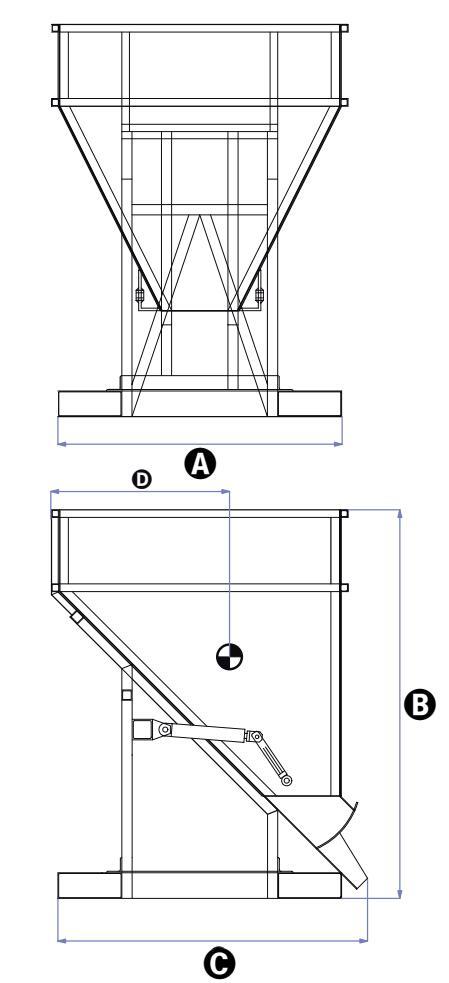 A
D
B
C