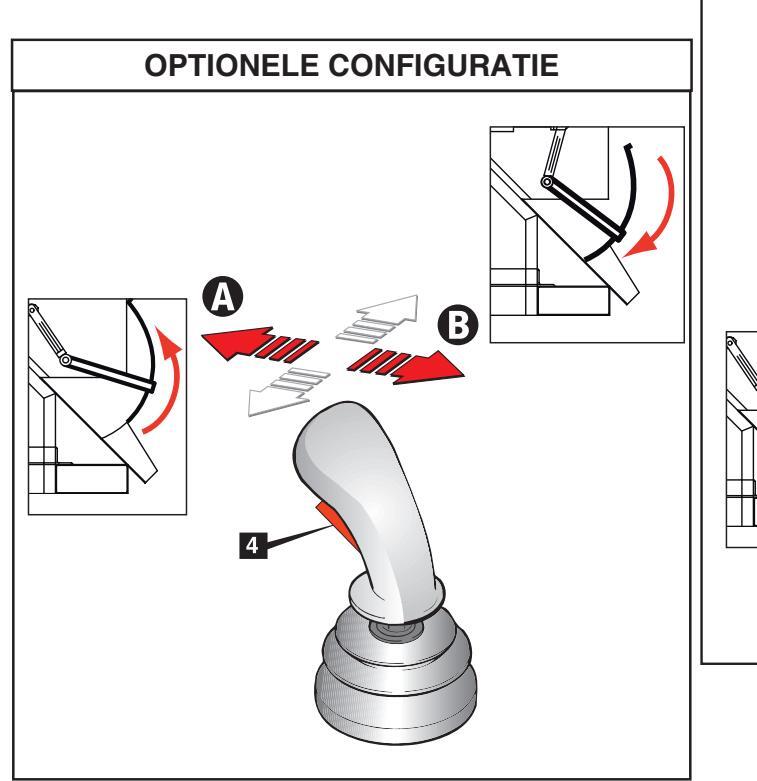 OPTIONELE CONFIGURATIE

A

B

4