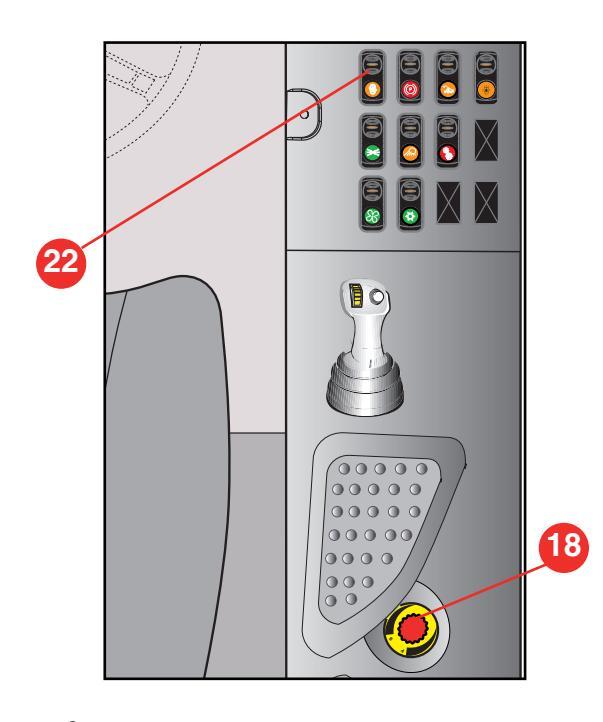 22

18