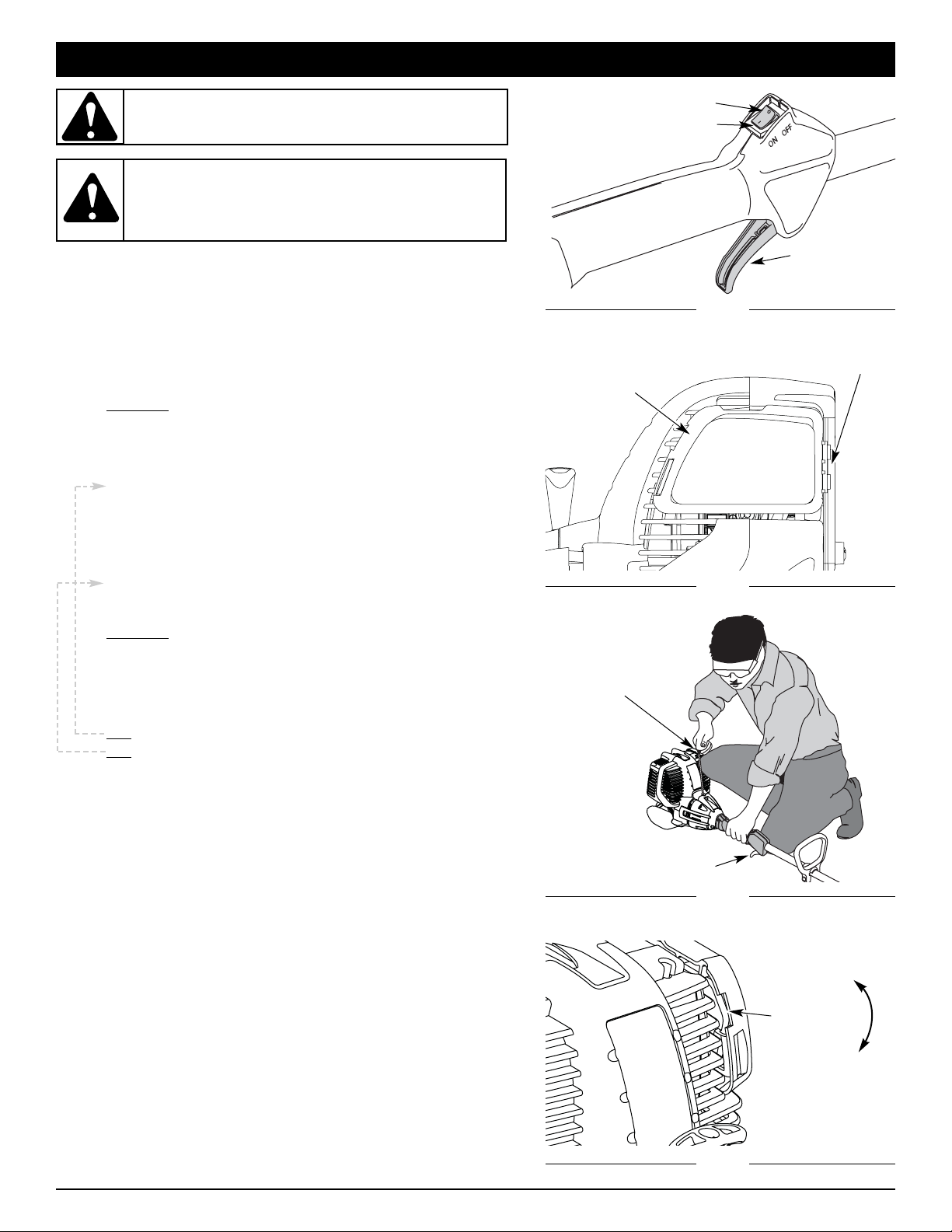 ON OFF