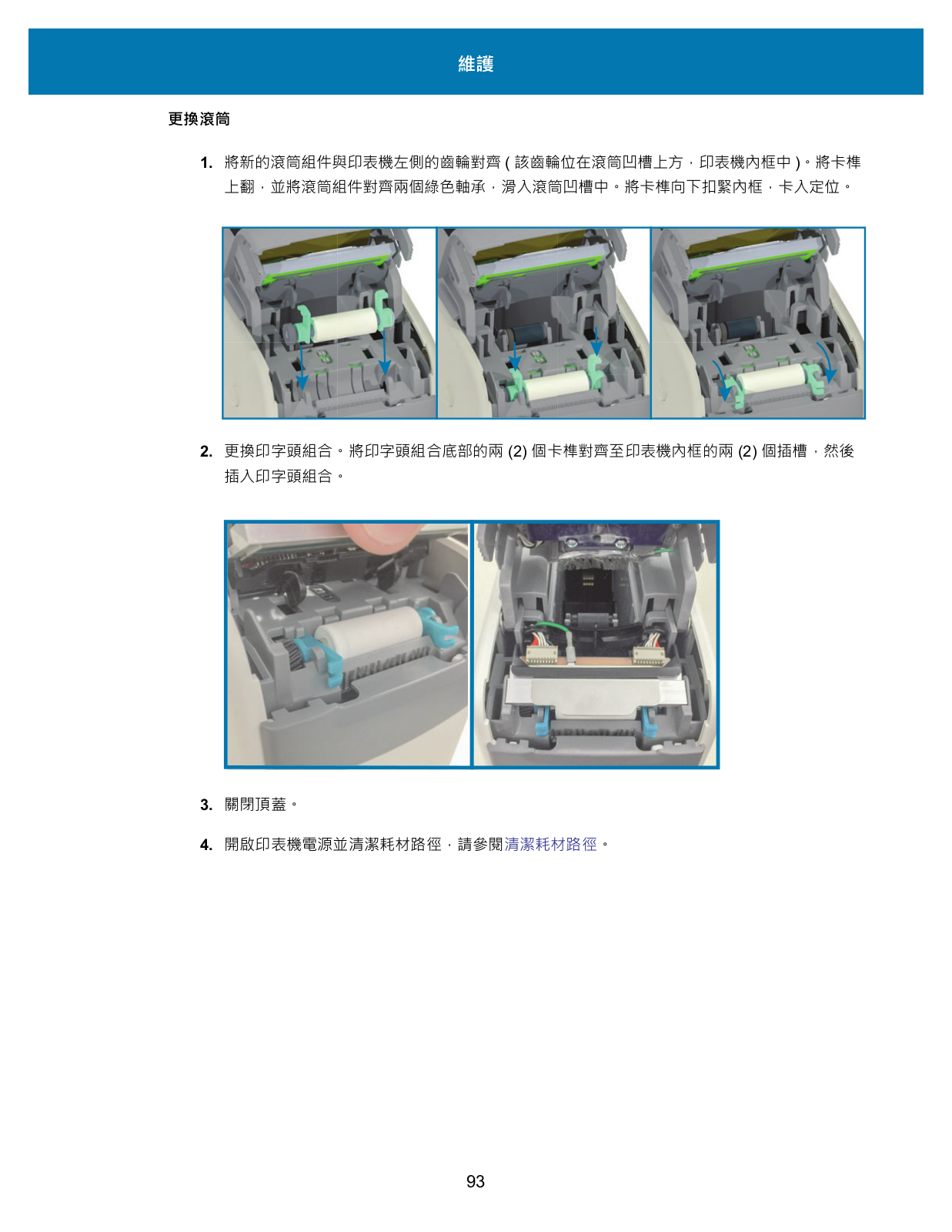 維護

更換滾筒

1. 將新的滾筒組件與印表機左側的齒輪對齊 ( 該齒輪位在滾筒凹槽上方，印表機內框中 )。將卡榫上翻，並將滾筒組件對齊兩個綠色軸承，滑入滾筒凹槽中。將卡榫向下扣緊內框，卡入定位。

2. 更換印字頭組合。將印字頭組合底部的兩 (2) 個卡榫對齊至印表機內框的兩 (2) 個插槽，然後插入印字頭組合。

3. 關閉頂蓋。

4. 開啟印表機電源並清潔耗材路徑，請參閱清潔耗材路徑。

93