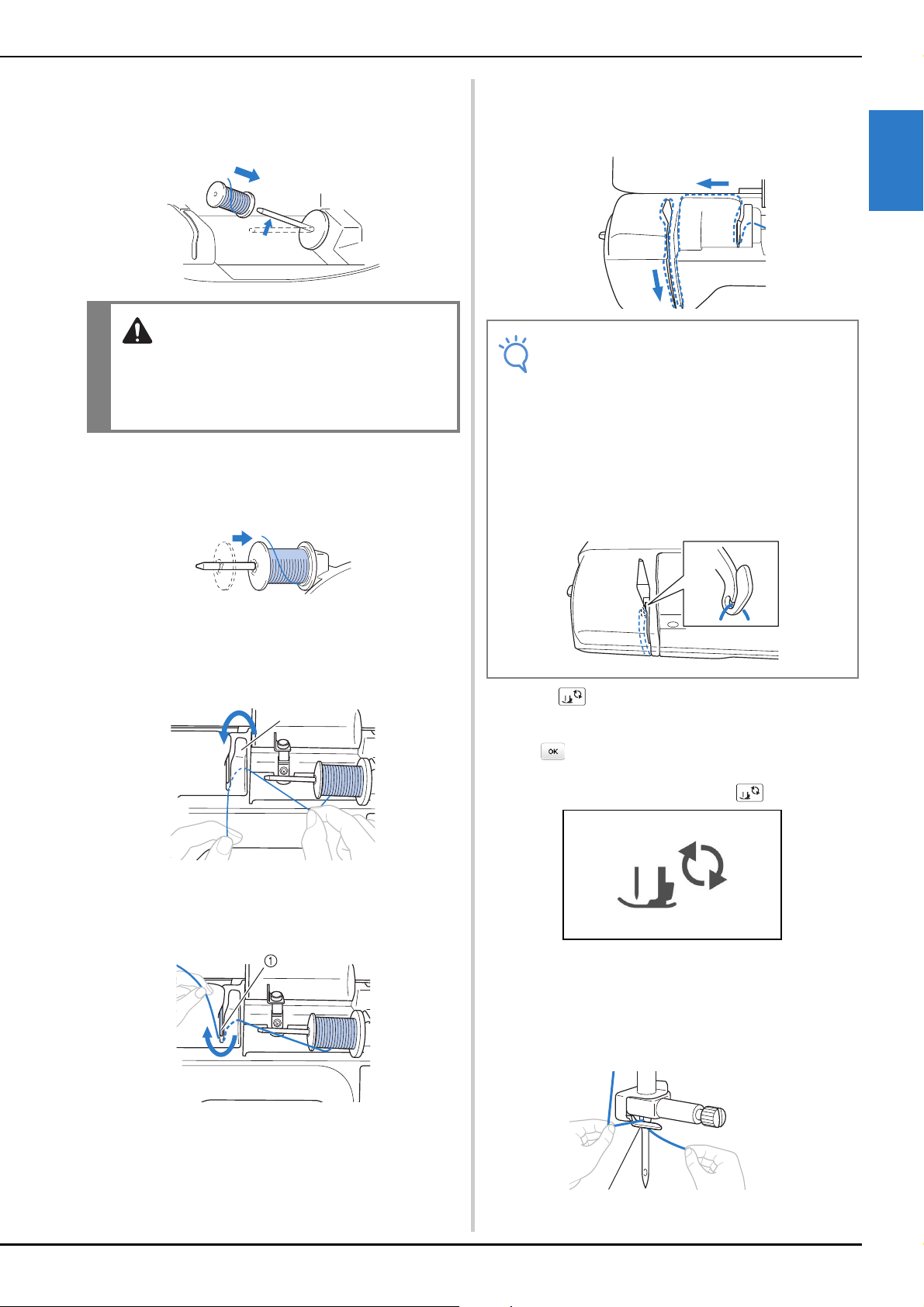 ①