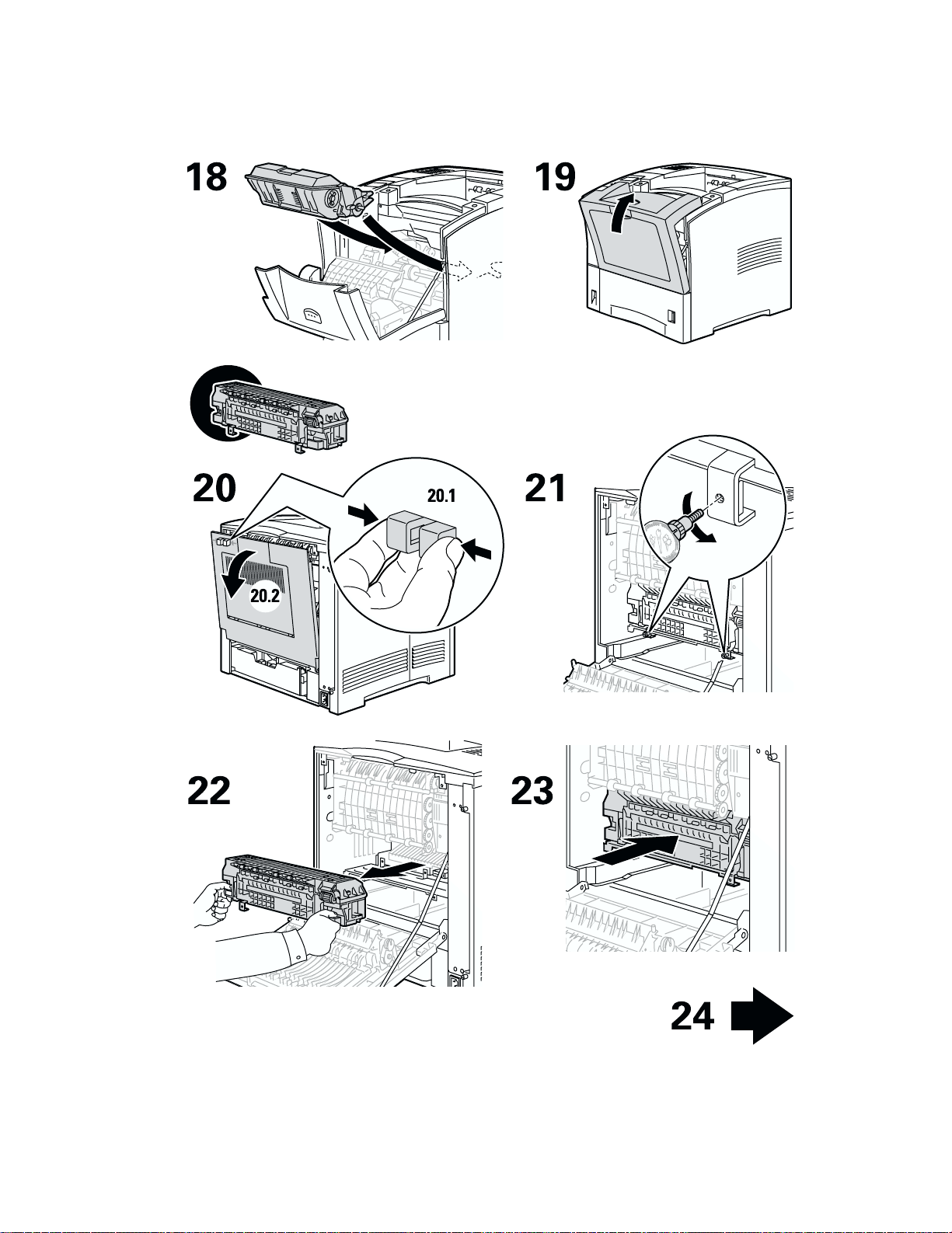 18

19

20

20.1

20.2

21

22

23

24