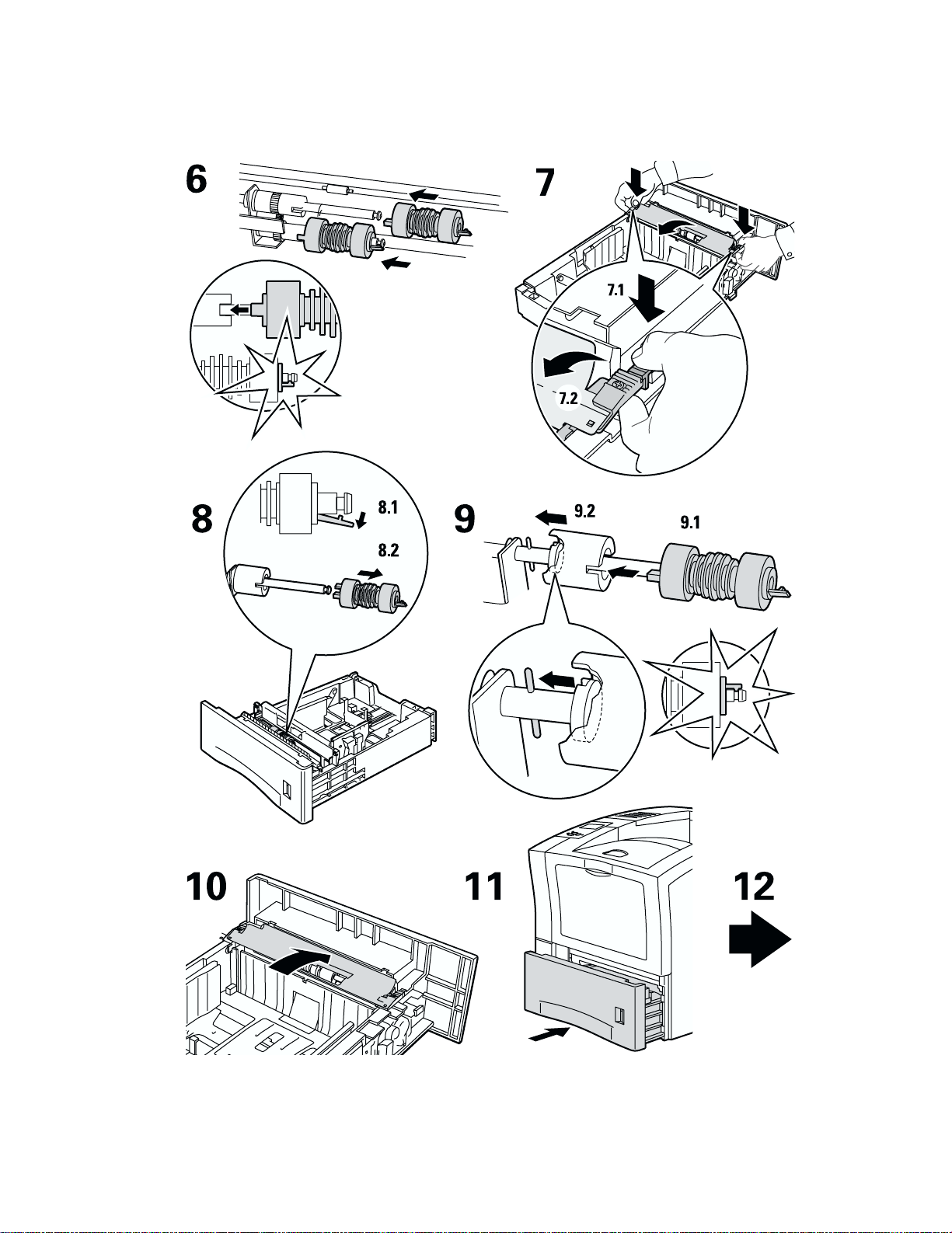 6

7

7.1

7.2

8

8.1

8.2

9

9.2

9.1

10

11

12