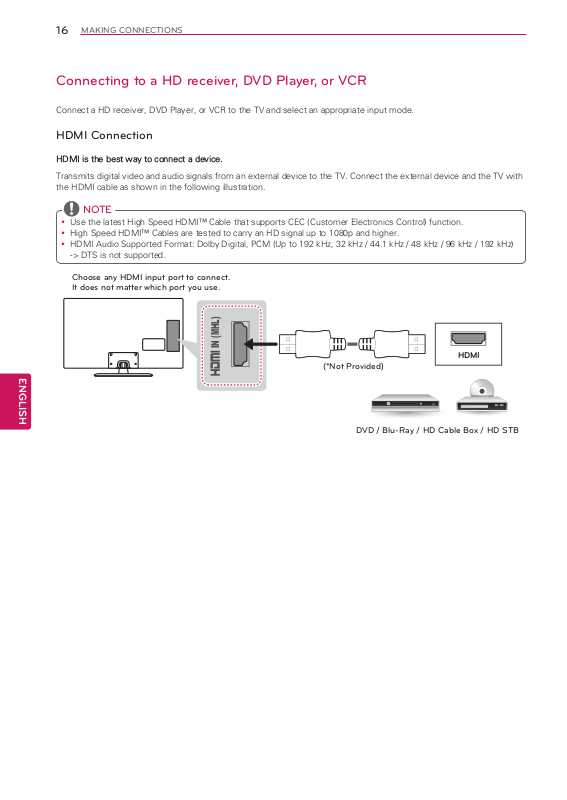 16 MAKING CONNECTIONS

Connecting to a HD receiver, DVD Player, or VCR

Connect a HD receiver, DVD Player, or VCR to the TV and select an appropriate input mode.

HDMI Connection

HDMI is the best way to connect a device.

Transmits digital video and audio signals from an external device to the TV. Connect the external device and the TV with the HDMI cable as shown in the following illustration.

NOTE
• Use the latest High Speed HDMI™ Cable that supports CEC (Customer Electronics Control) function.
• High Speed HDMI™ Cables are tested to carry an HD signal up to 1080p and higher.
• HDMI Audio Supported Format: Dolby Digital, PCM (Up to 192 kHz, 32 kHz / 44.1 kHz / 48 kHz / 96 kHz / 192 kHz) -> DTS is not supported.

Choose any HDMI input port to connect.
It does not matter which port you use.

HDMI IN (MHL)

(*Not Provided)

HDMI

DVD / Blu-Ray / HD Cable Box / HD STB

ENGLISH