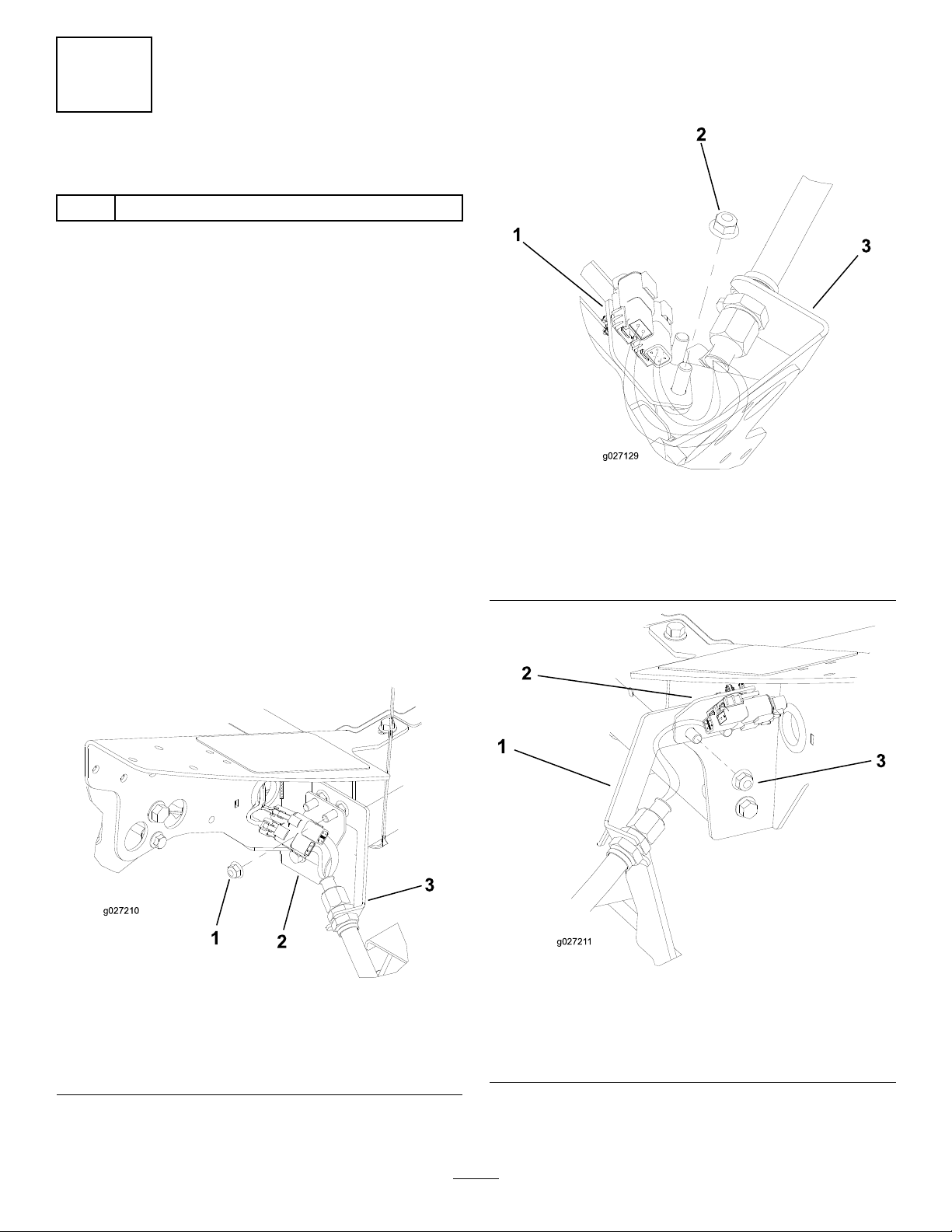 2

1

3

g027129

2

1

3

g027210

1

2

3

g027211