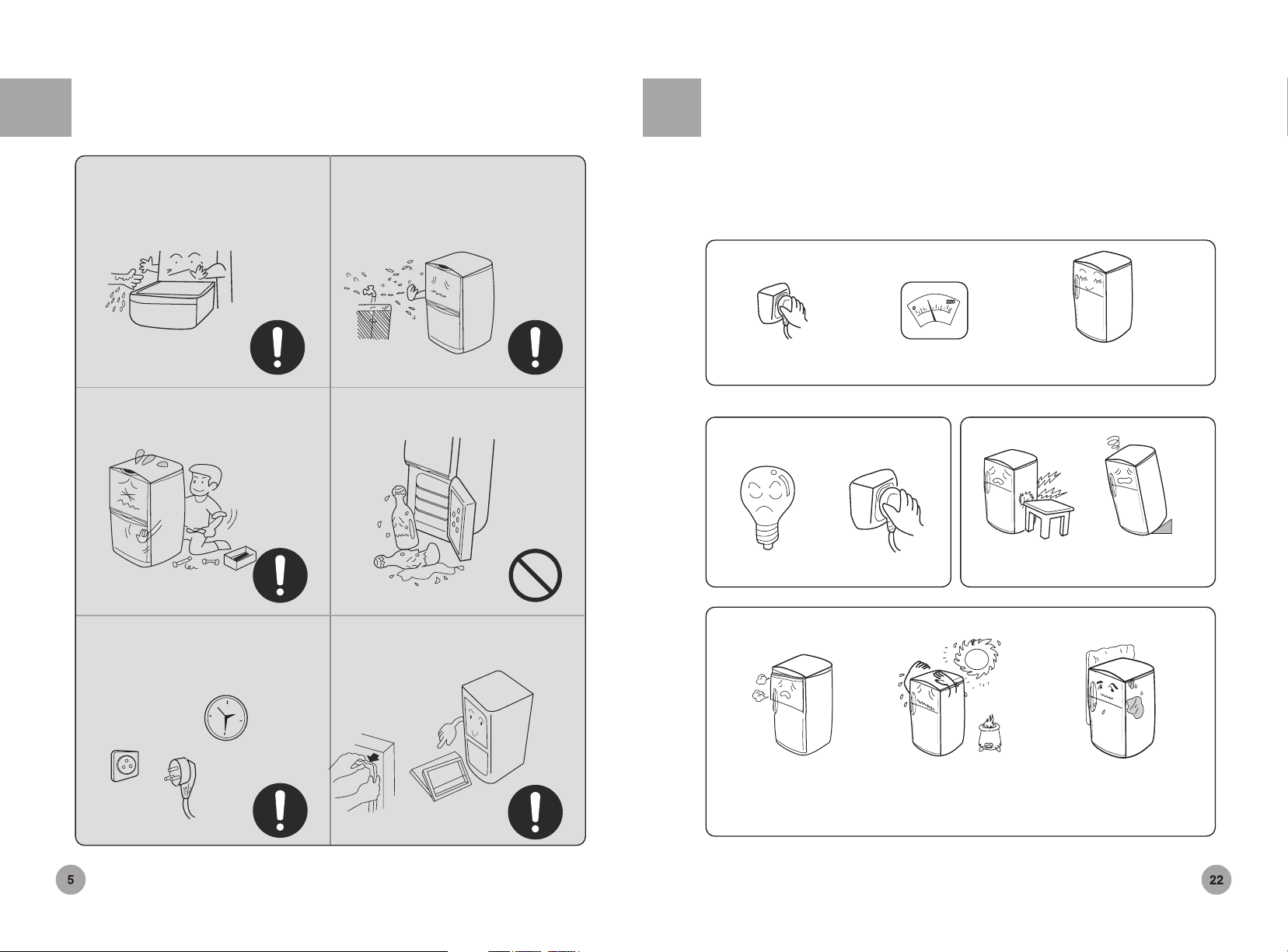 220

5

22