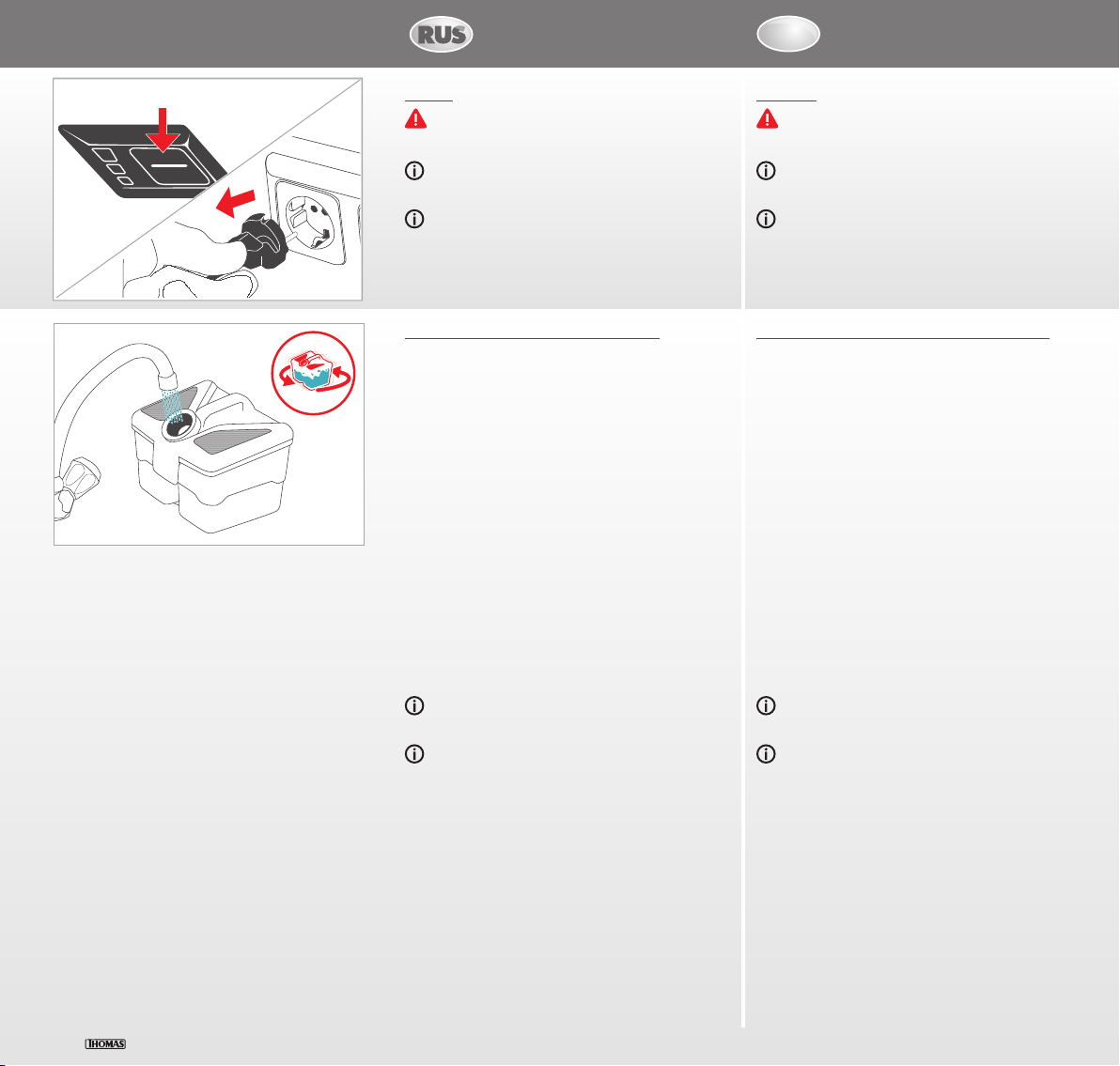 RUS

THOMAS