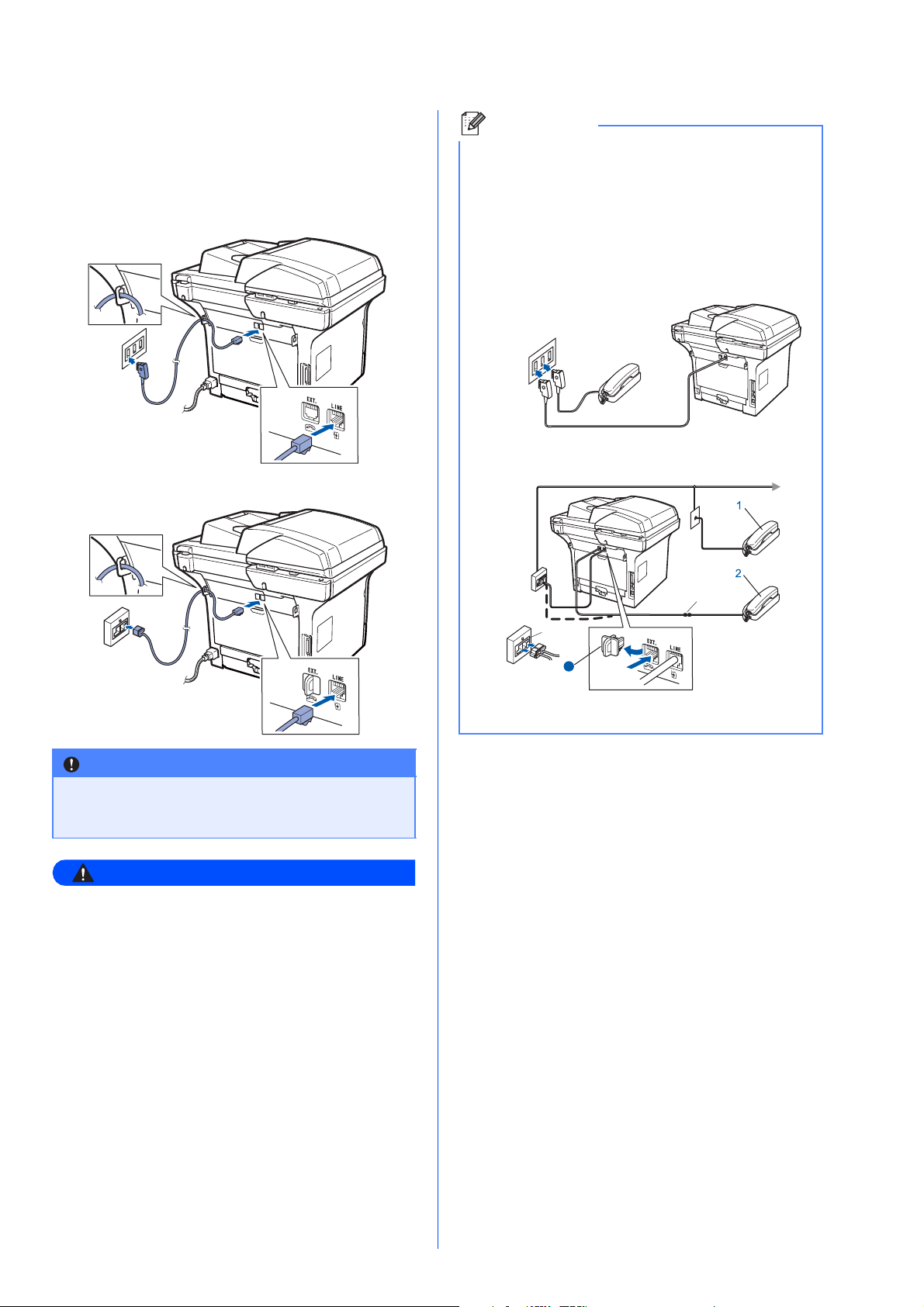 EXT.
LINE

EXT.
LINE

1

2

EXT.
LINE