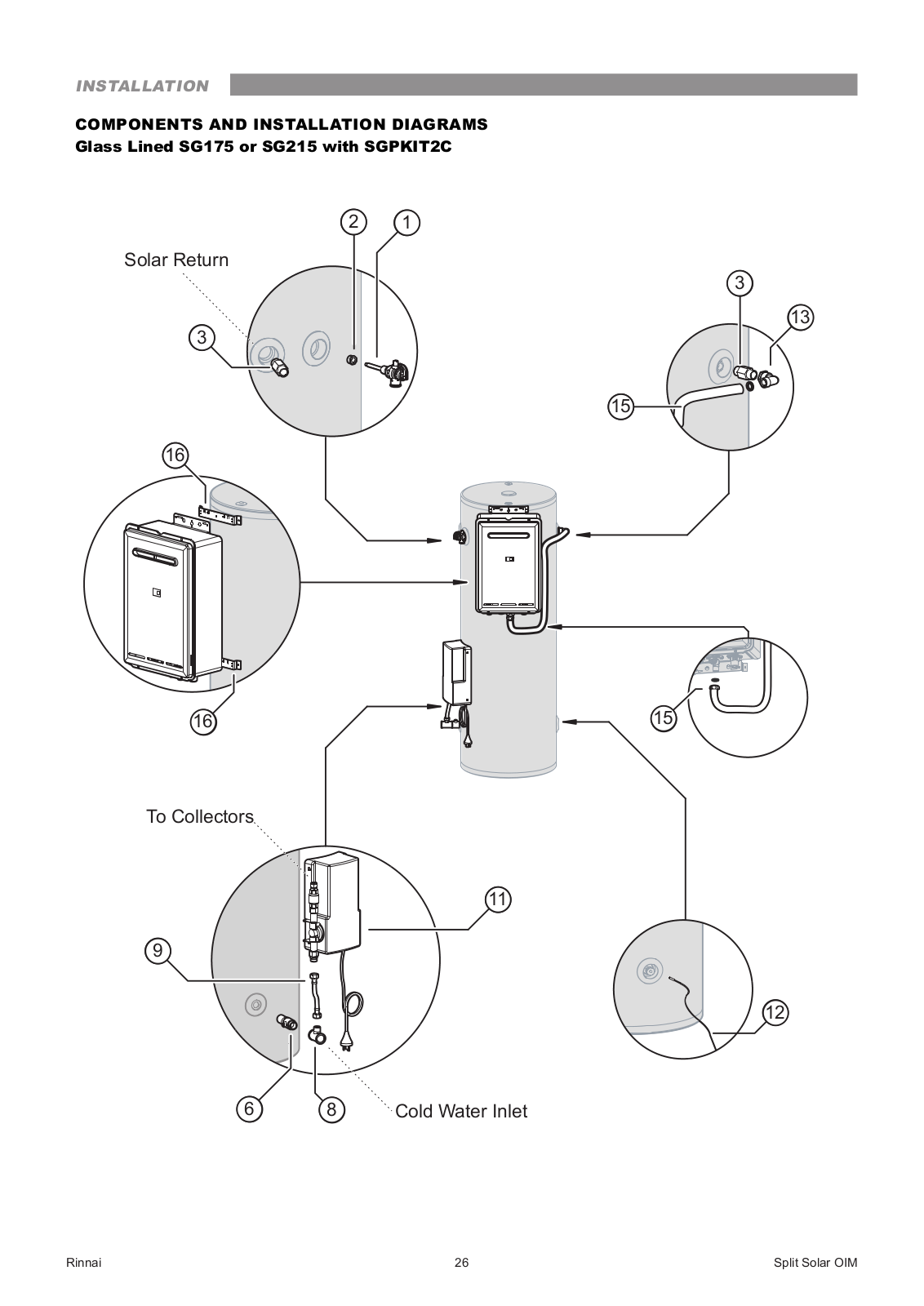 INSTALLATION

COMPONENTS AND INSTALLATION DIAGRAMS
Glass Lined SG175 or SG215 with SGPKIT2C

2
1
Solar Return
3
3
13
15
16
16
15
To Collectors
11
9
12
6
8
Cold Water Inlet

Rinnai
26
Split Solar OIM