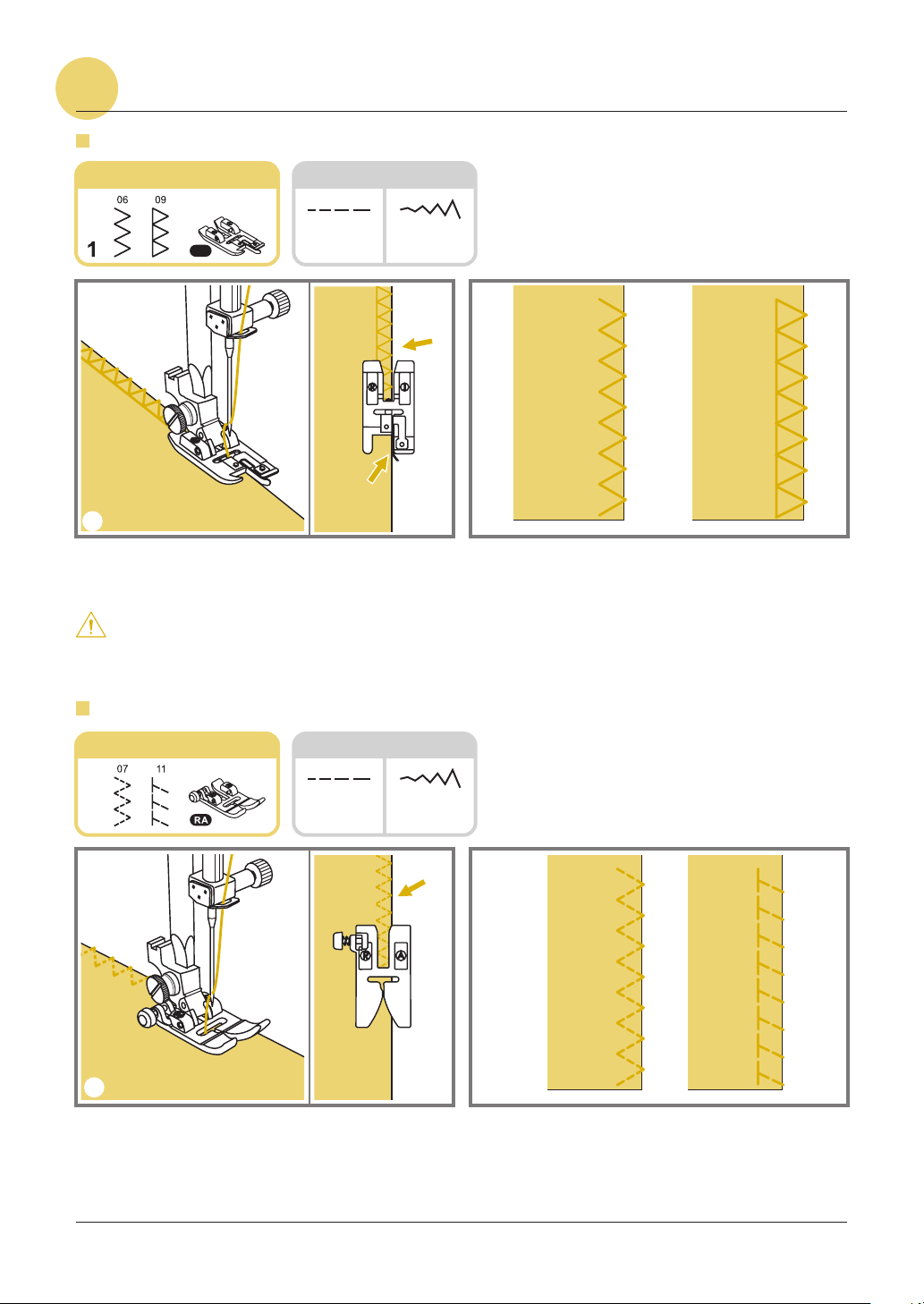 06 09

1

07 11

RA