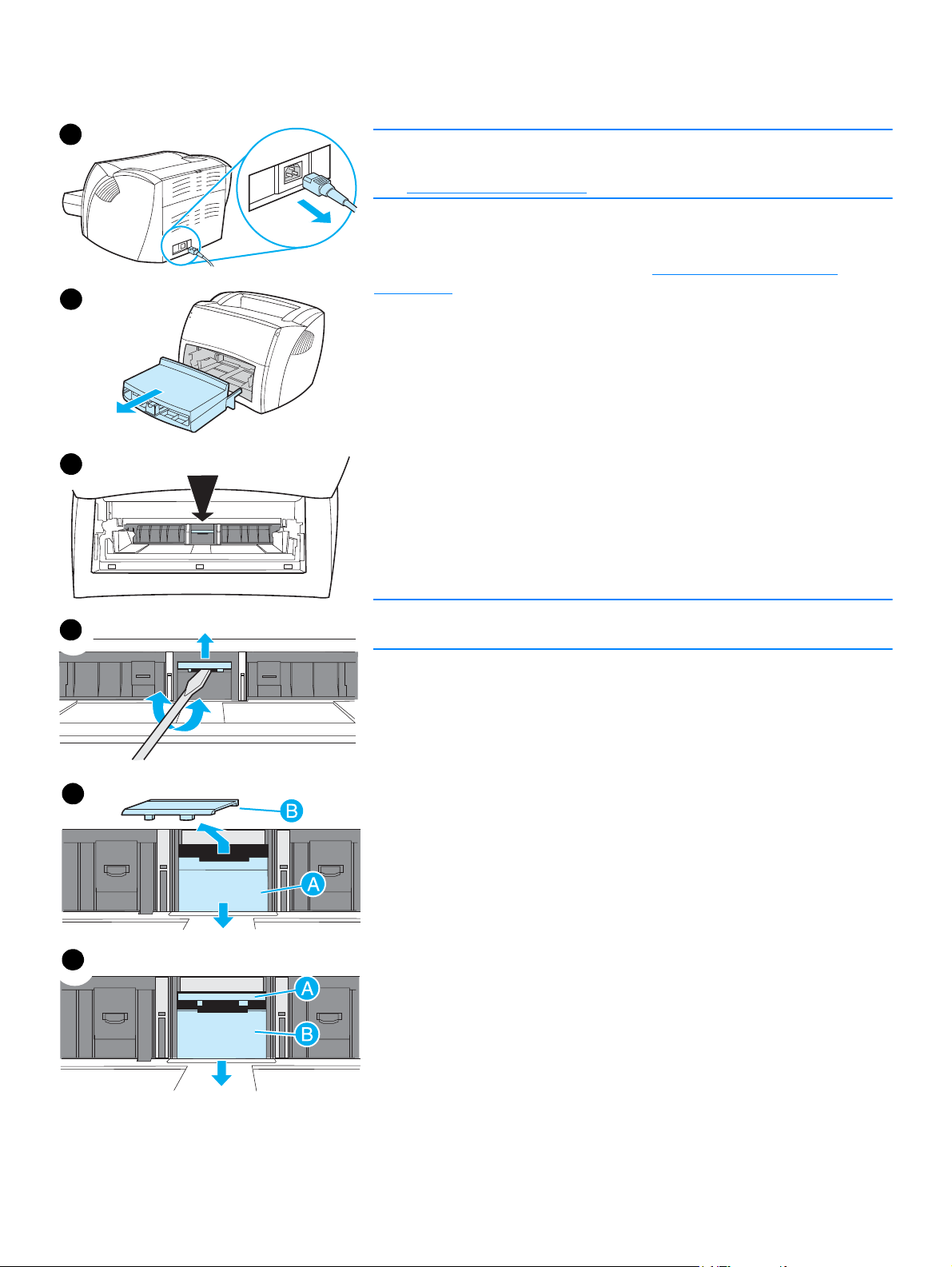 B

A

A

B