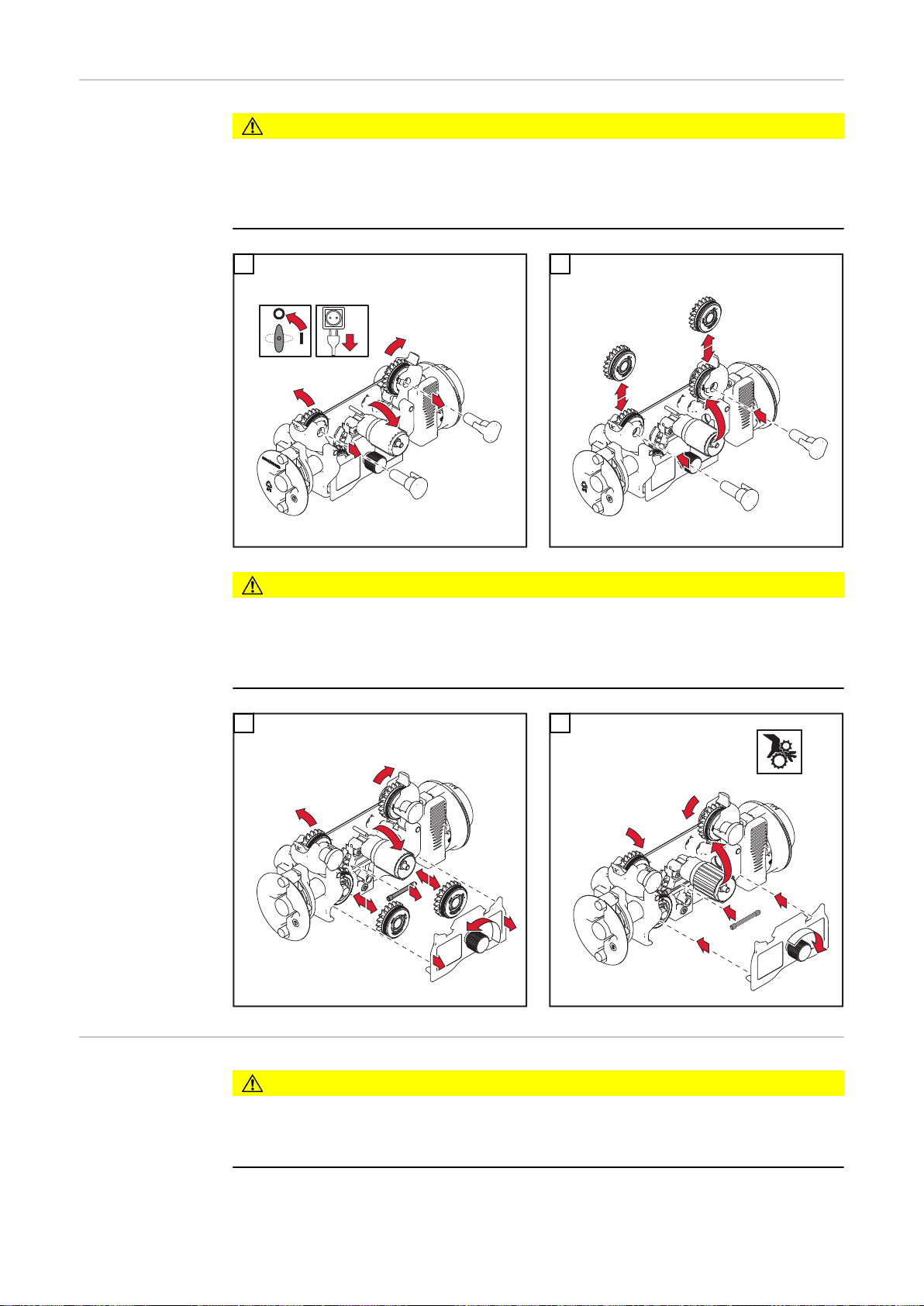 O

I