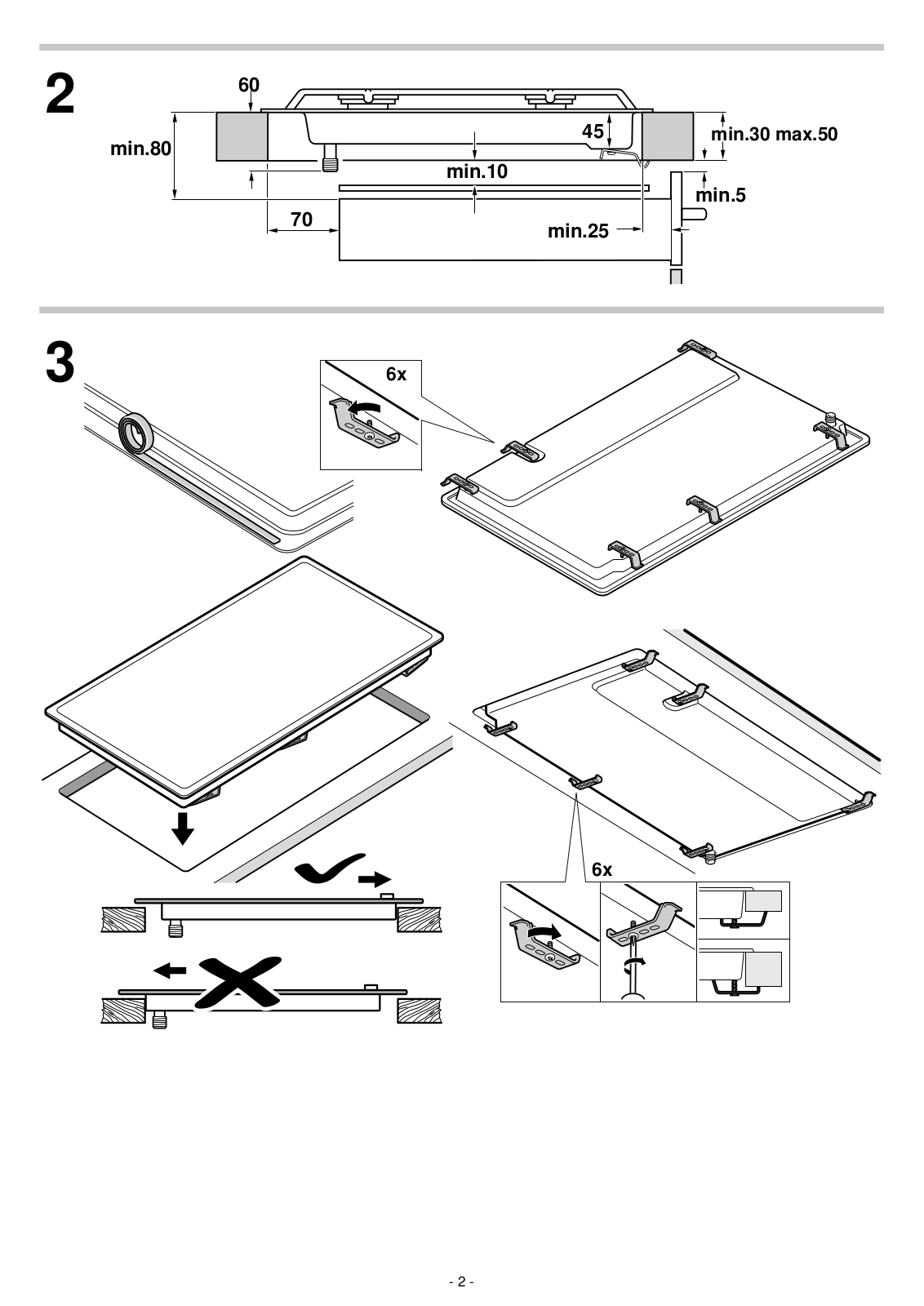 2

60
min.80
45
min.30 max.50
min.10
min.5
70
min.25

3

6x

6x

- 2 -