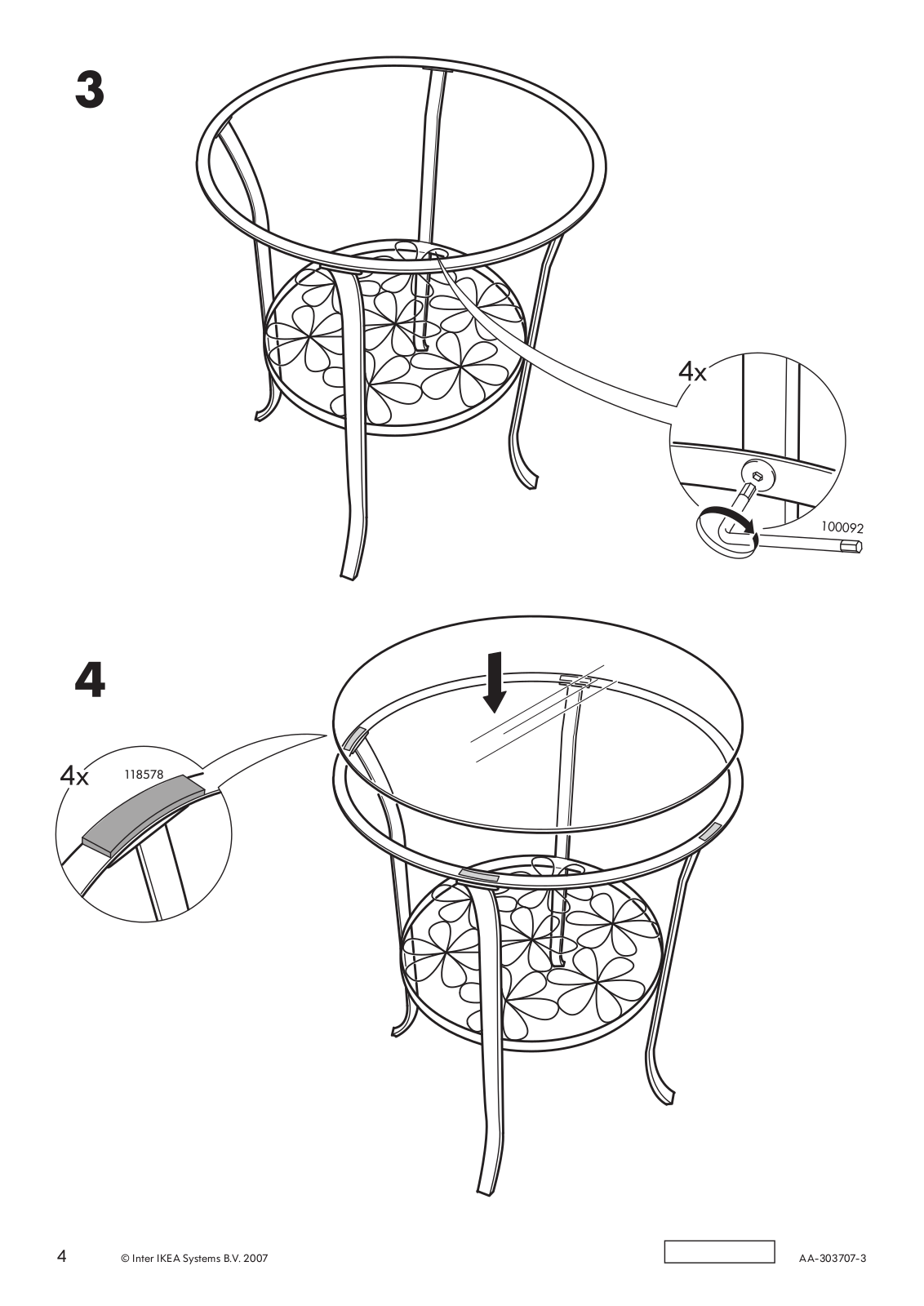 3

4x

100092

4

4x

118578

4 © Inter IKEA Systems B.V. 2007 AA-303707-3