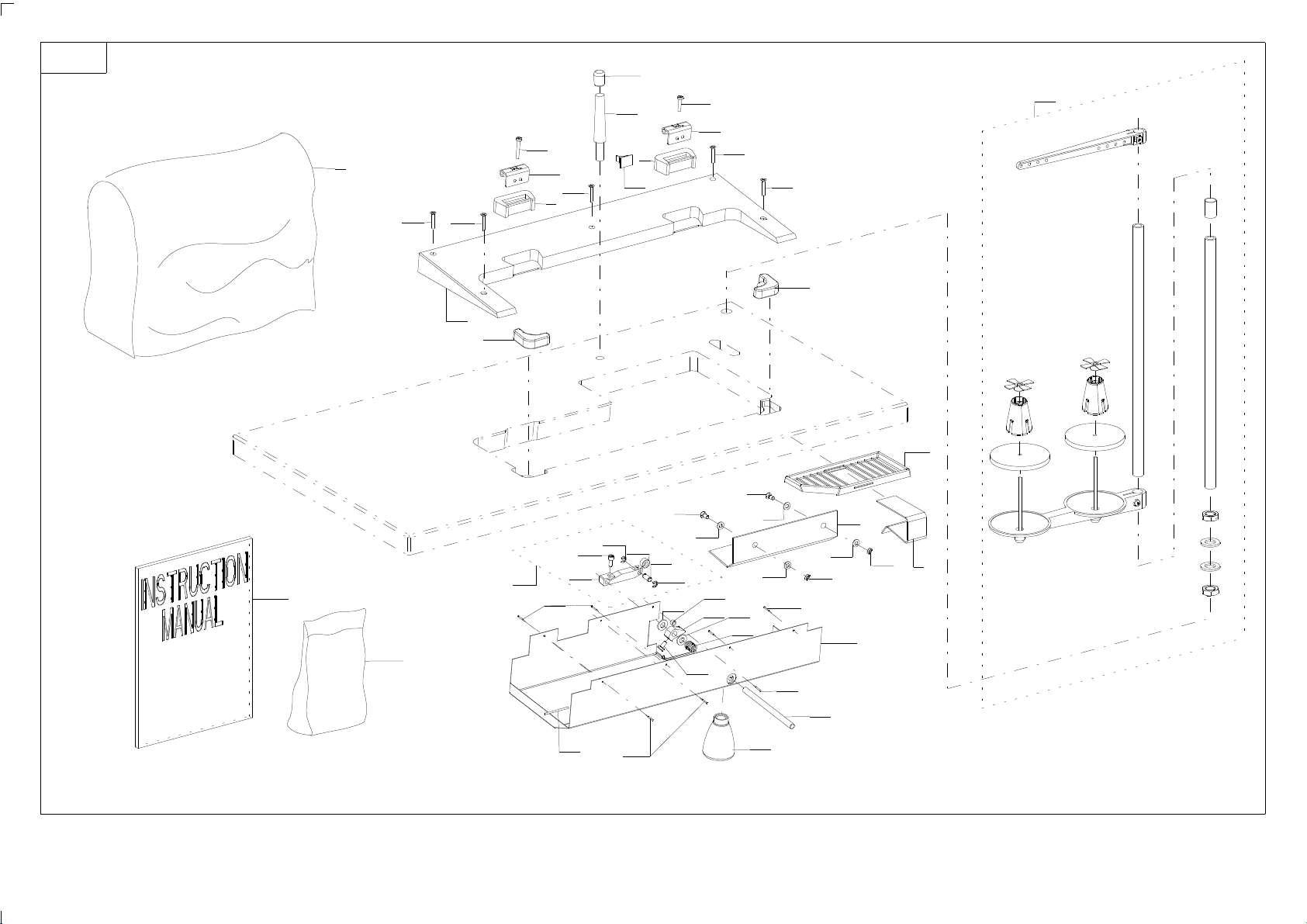 INSTRUCTION MANUAL