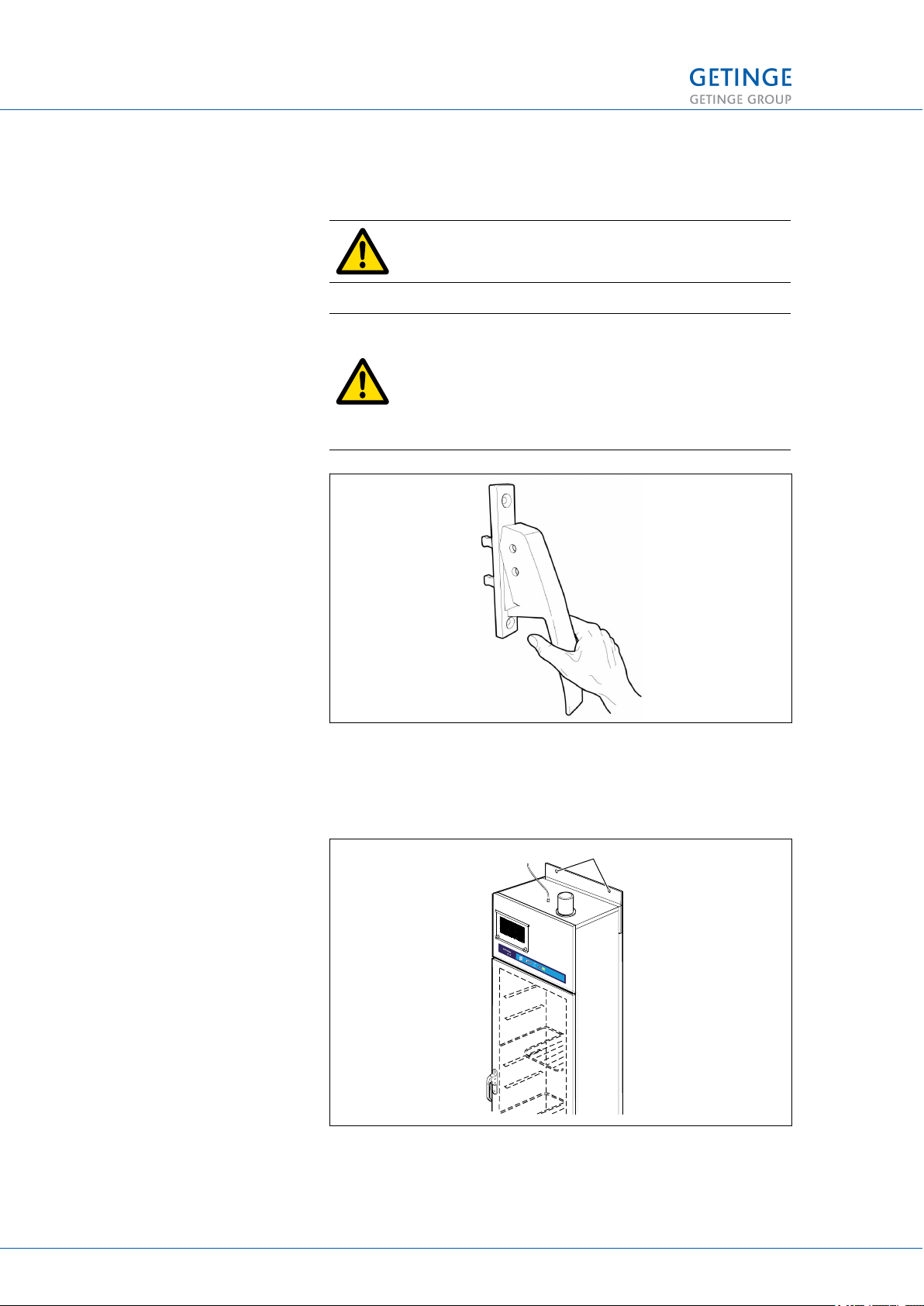 GETINGE
GETINGE GROUP