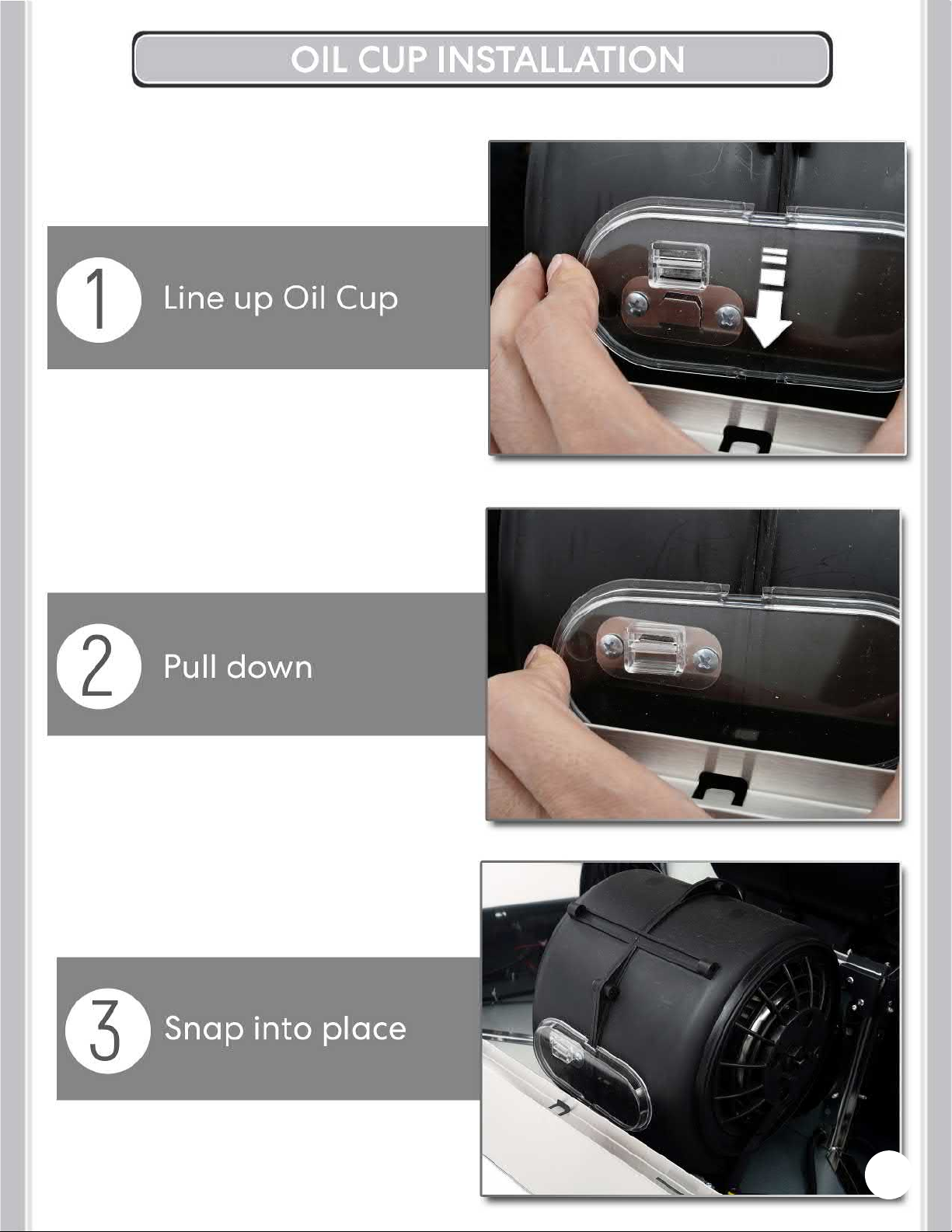 OIL CUP INSTALLATION

1 Line up Oil Cup

2 Pull down

3 Snap into place