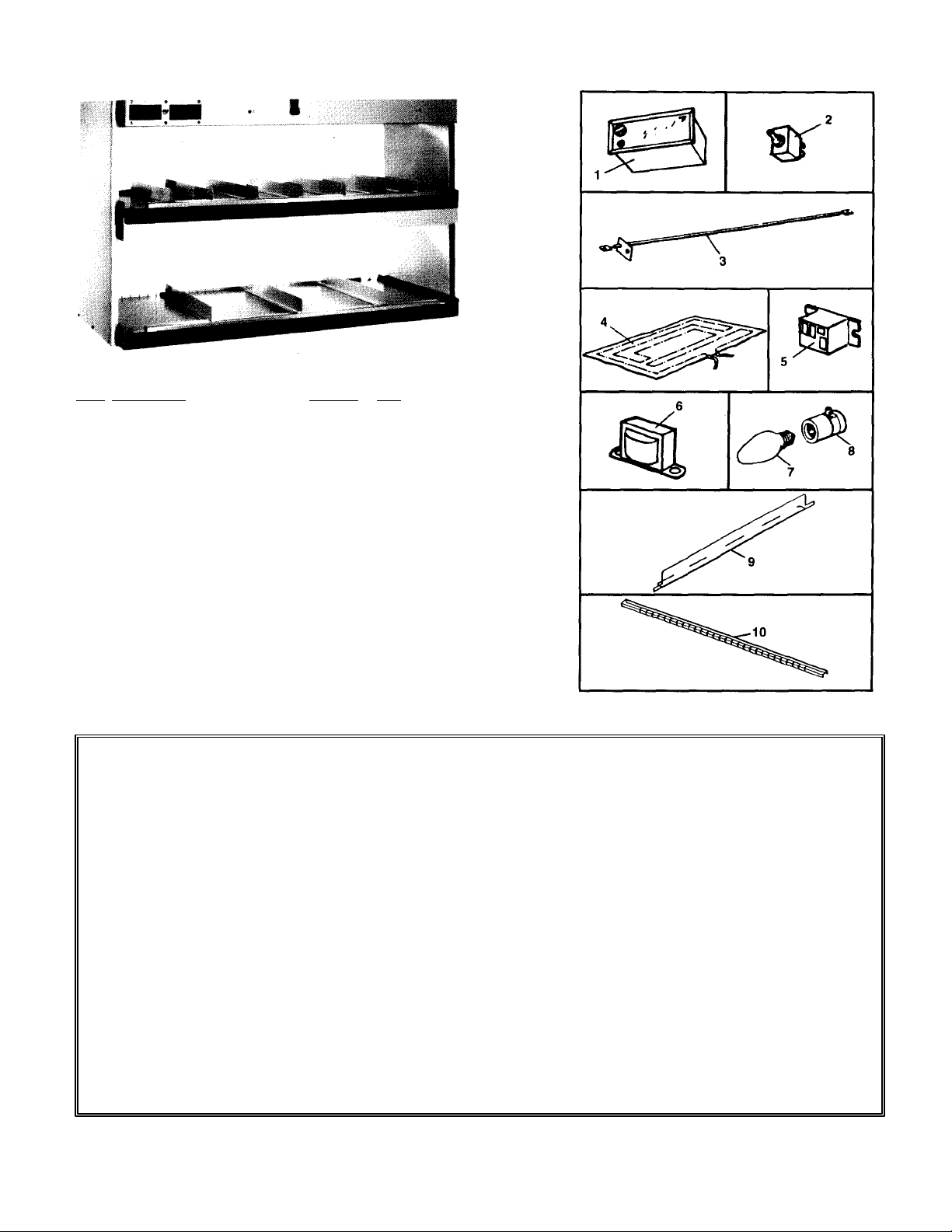 1
2
3
4
5
6
7
8
9
10