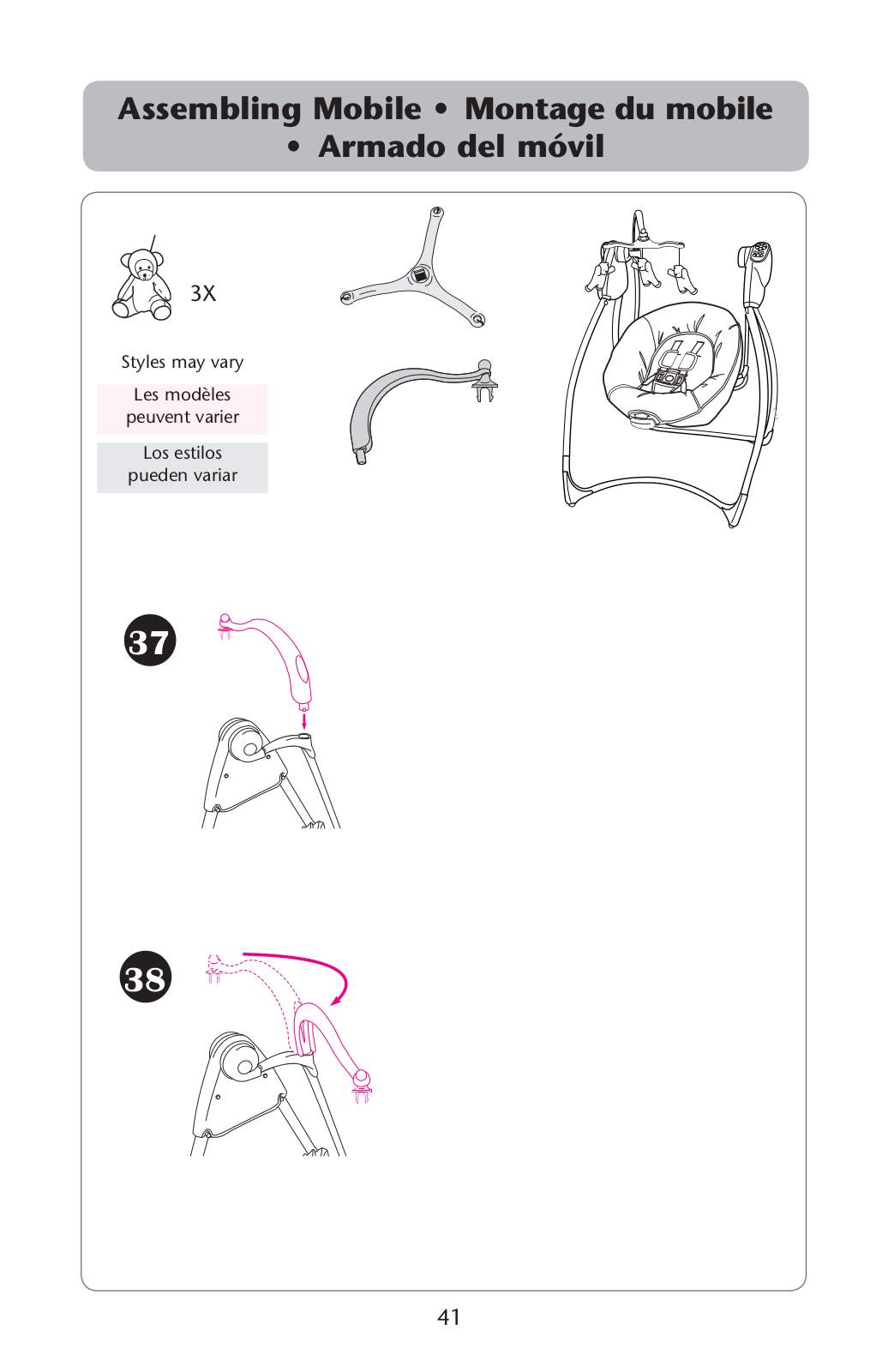 Assembling Mobile • Montage du mobile • Armado del móvil

3X

Styles may vary

Les modèles peuvent varier

Los estilos pueden variar

37

38

41