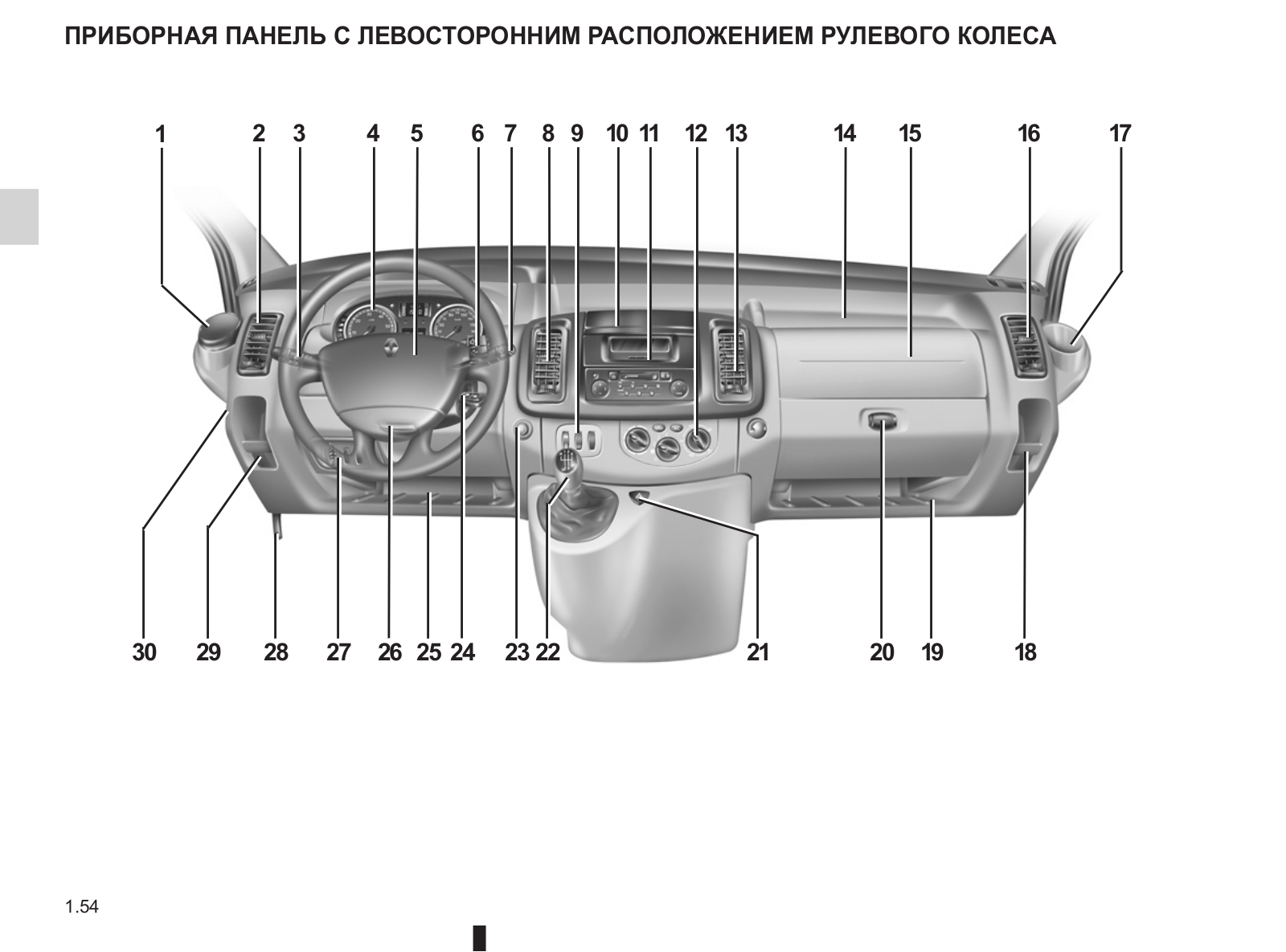 ПРИБОРНАЯ ПАНЕЛЬ С ЛЕВОСТОРОННИМ РАСПОЛОЖЕНИЕМ РУЛЕВОГО КОЛЕСА

1 2 3 4 5 6 7 8 9 10 11 12 13 14 15 16 17

30 29 28 27 26 25 24 23 22 21 20 19 18

1.54