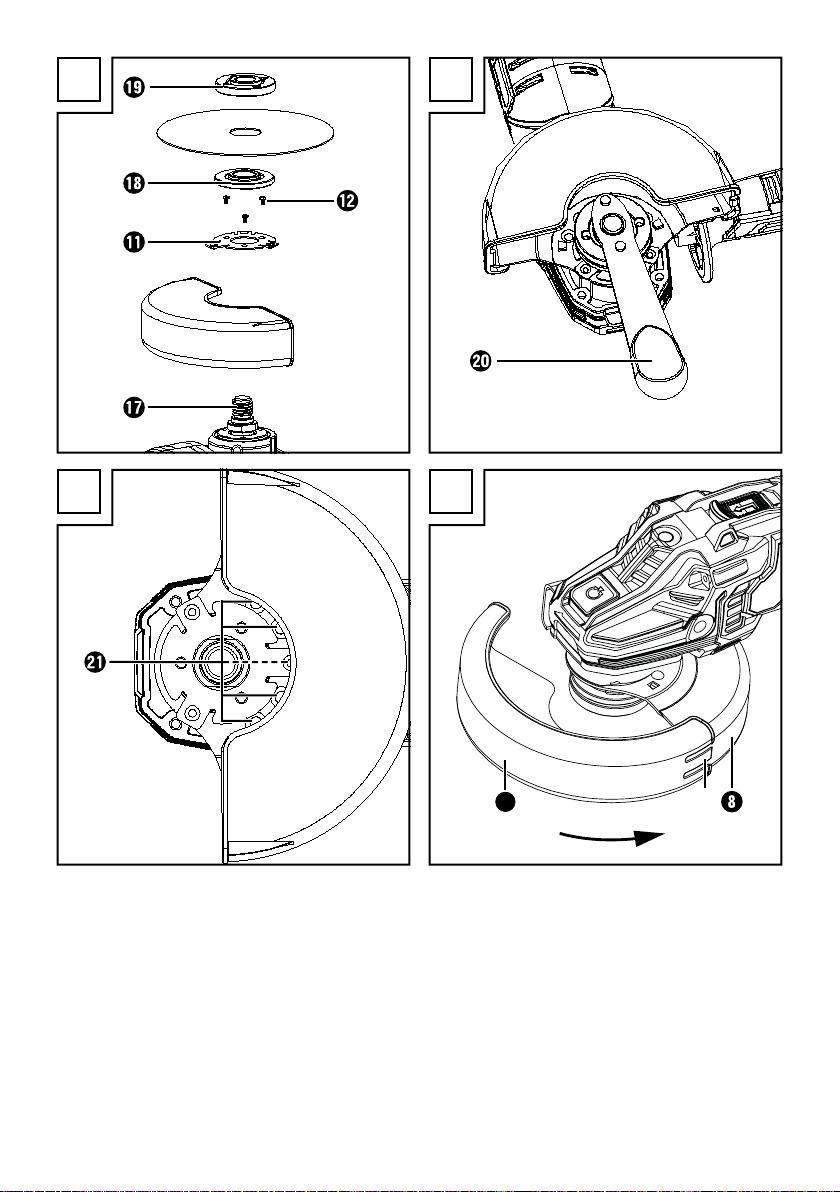 19
18
12
11
17
20
21
8