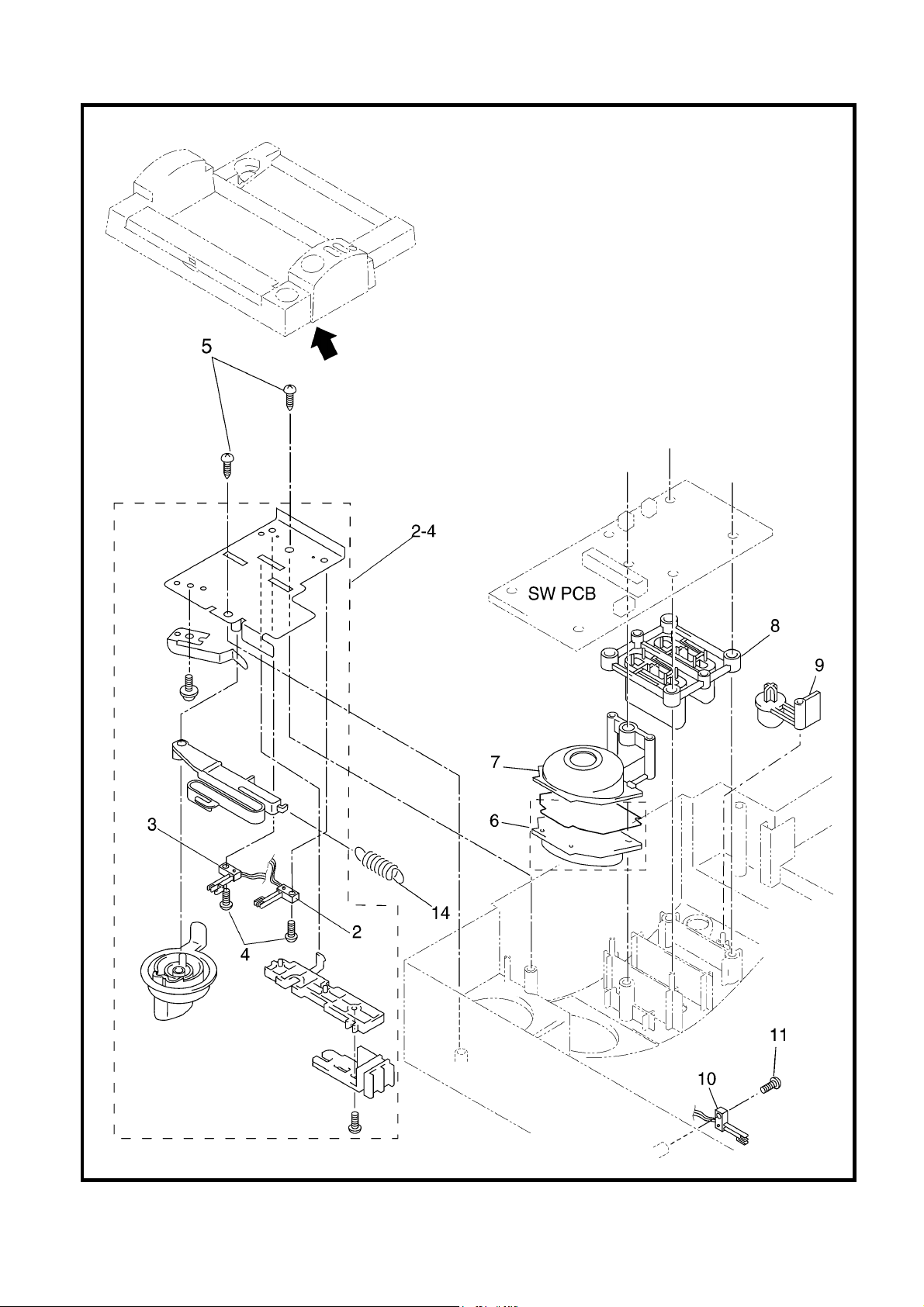 5

2-4

SW PCB

8

9

7

6

3

14

2

4

11

10