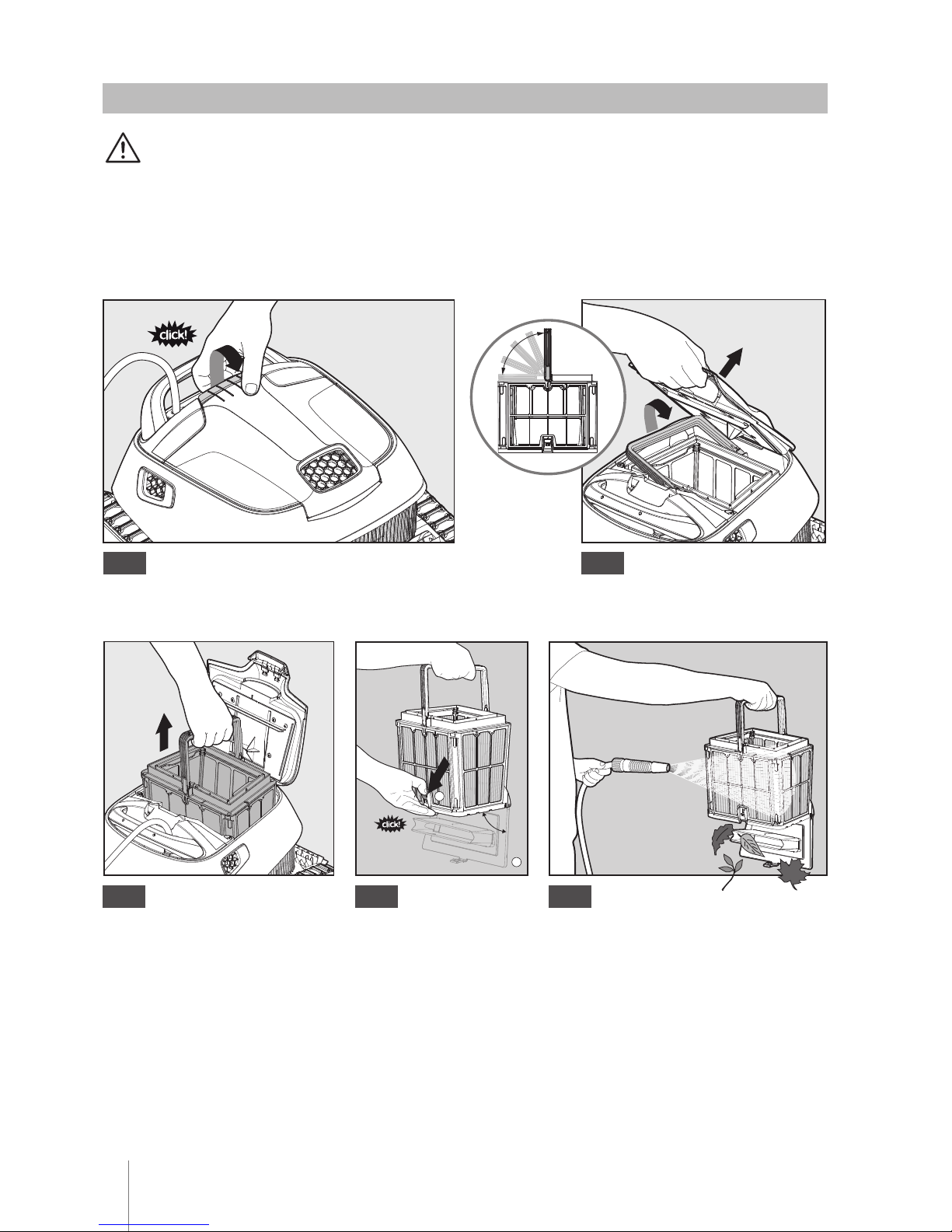 click!

click!