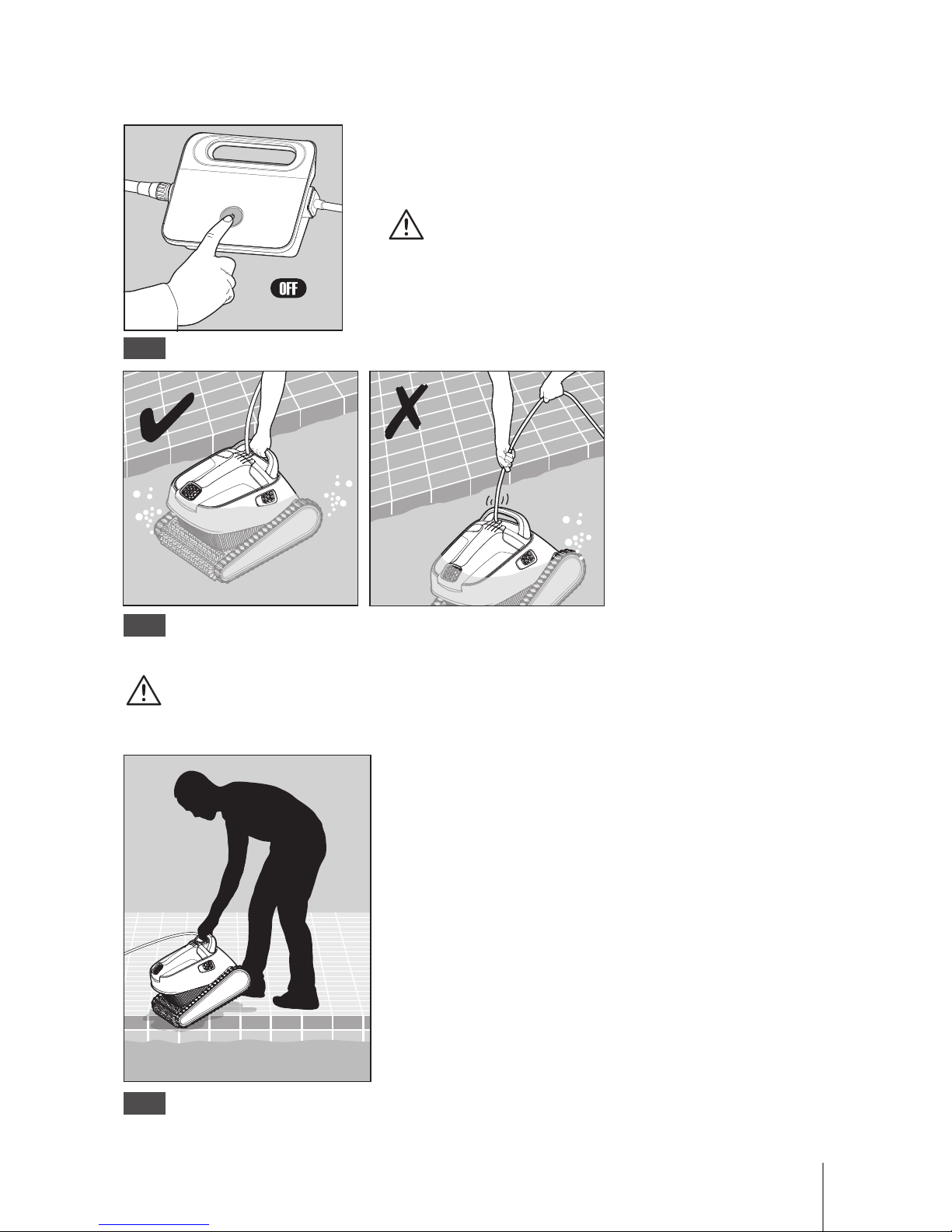 OFF