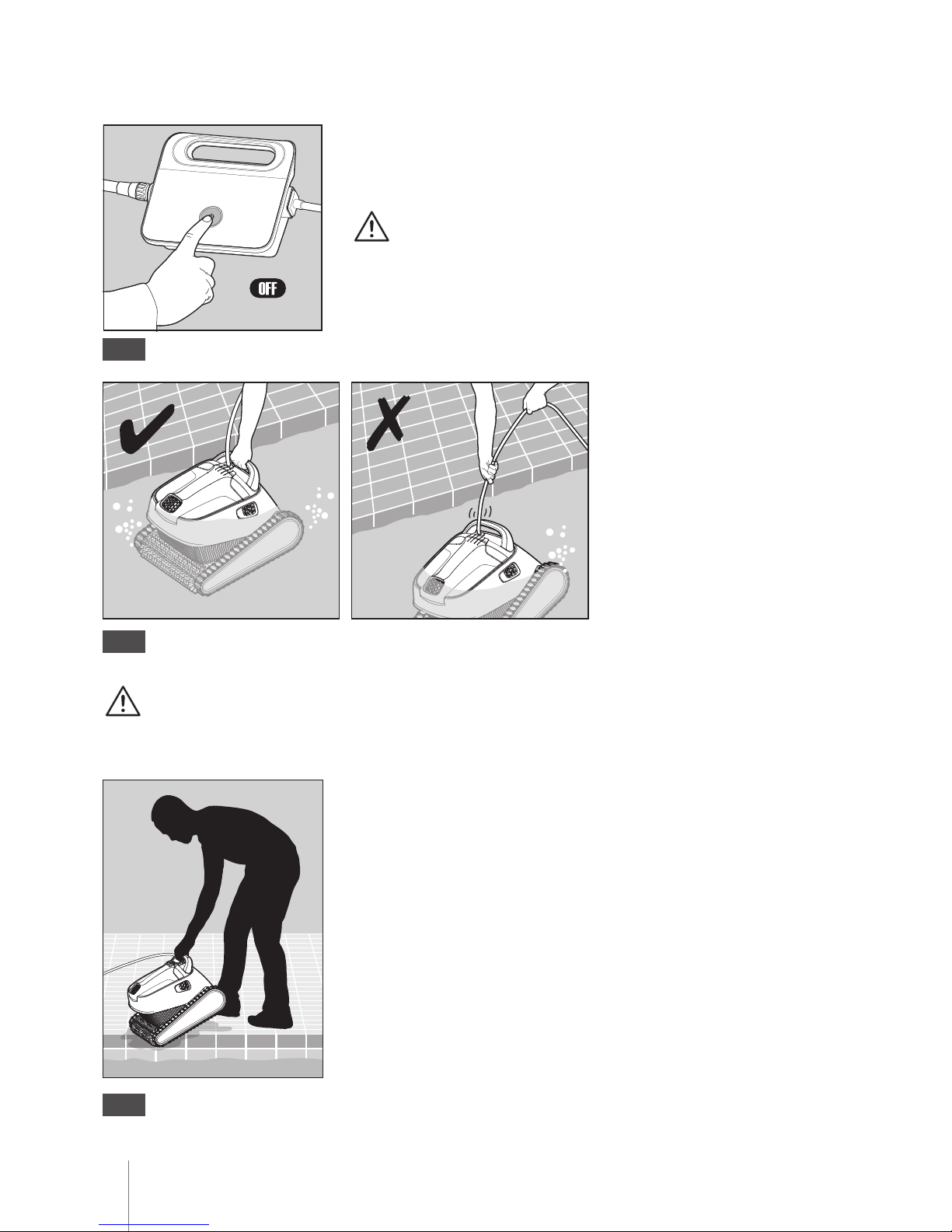 OFF