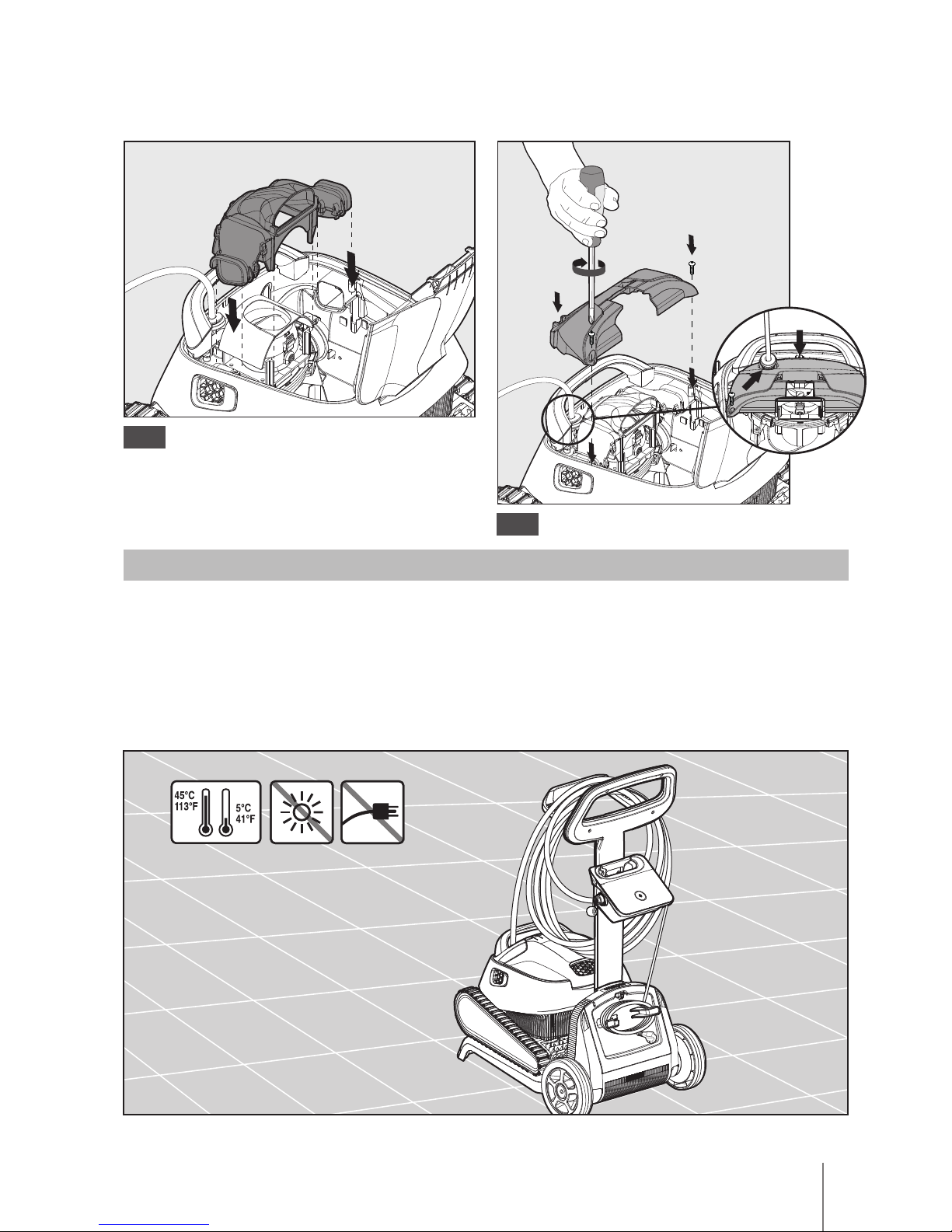 45°C
113°F

5°C
41°F