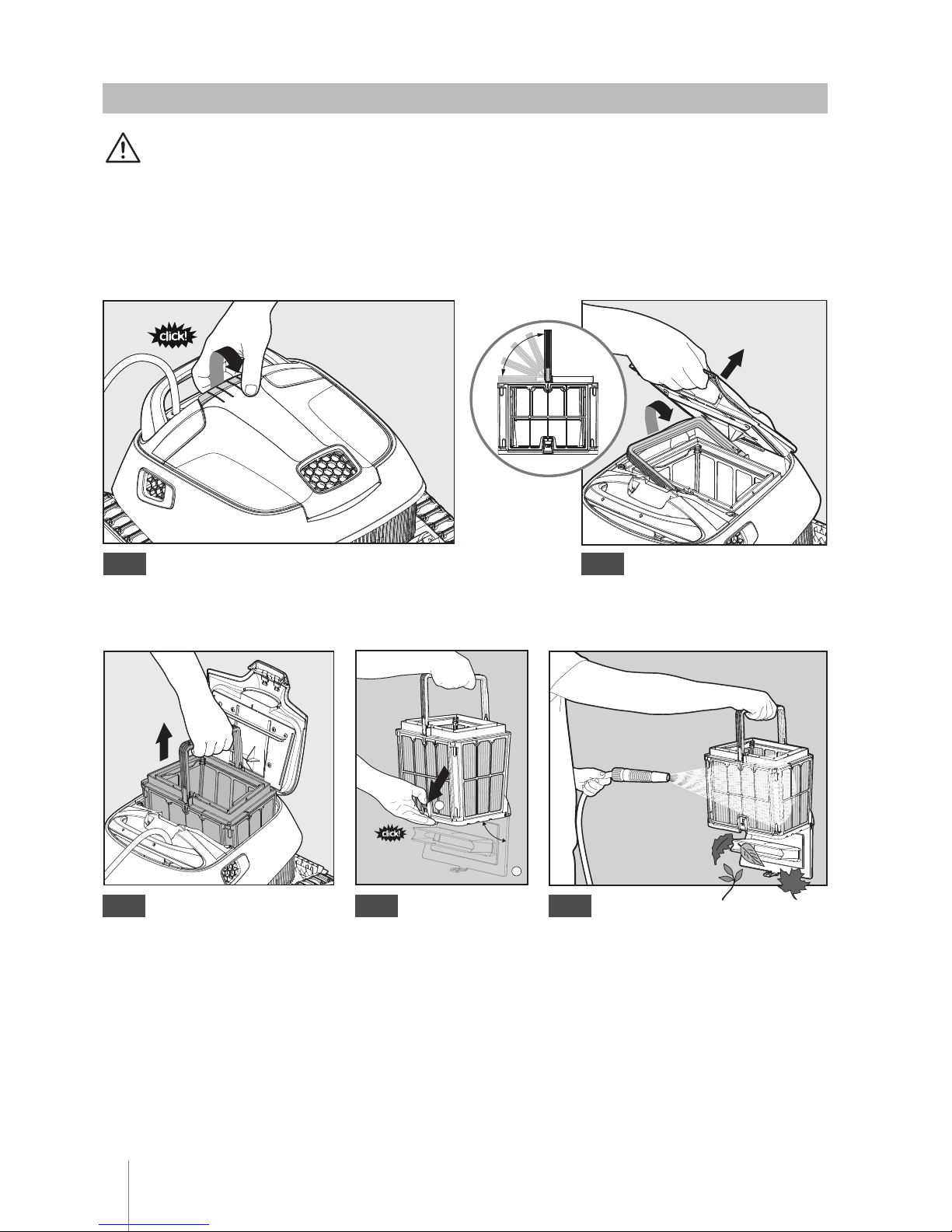 click!

click!