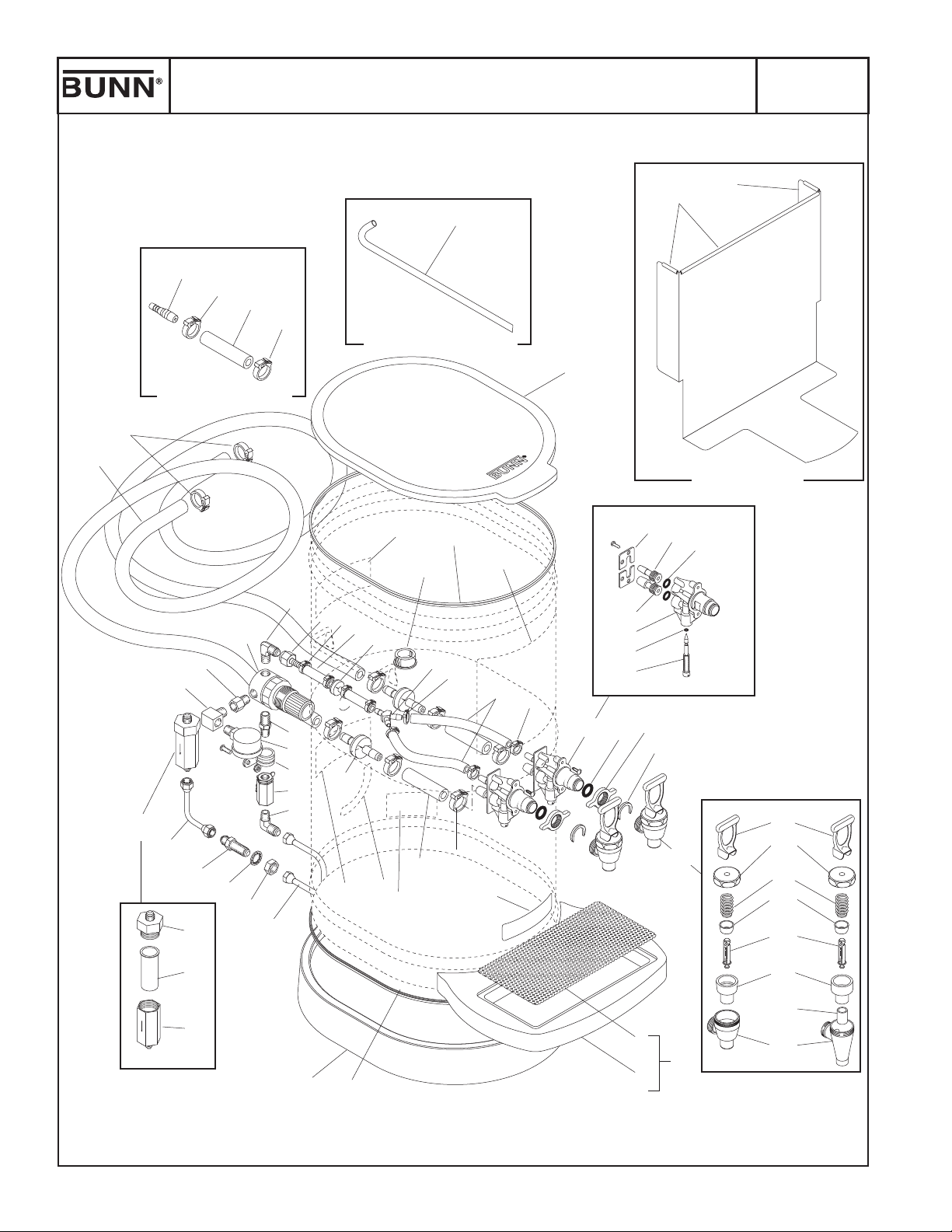 BUNN®

BUNN