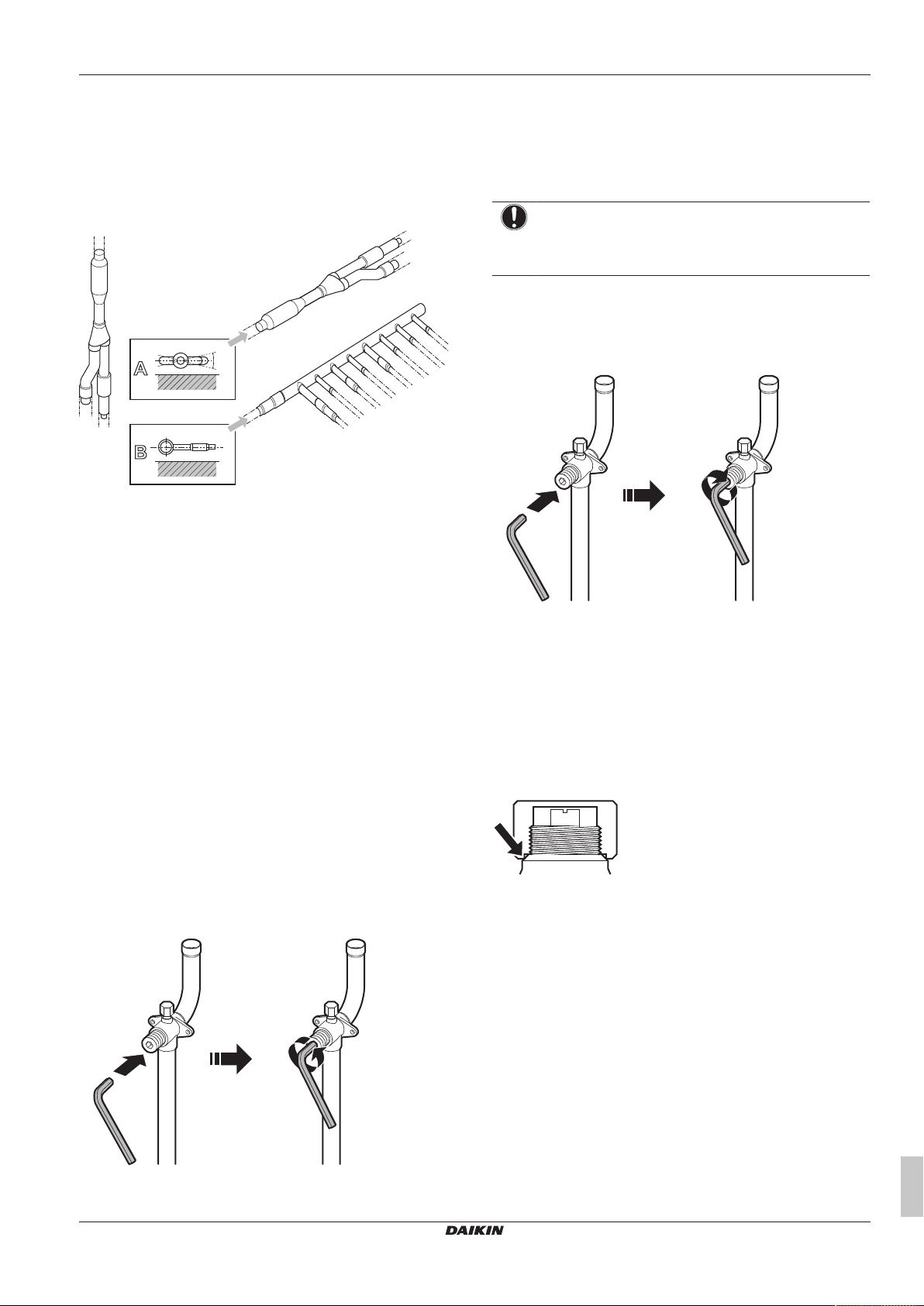 A

B

DAIKIN