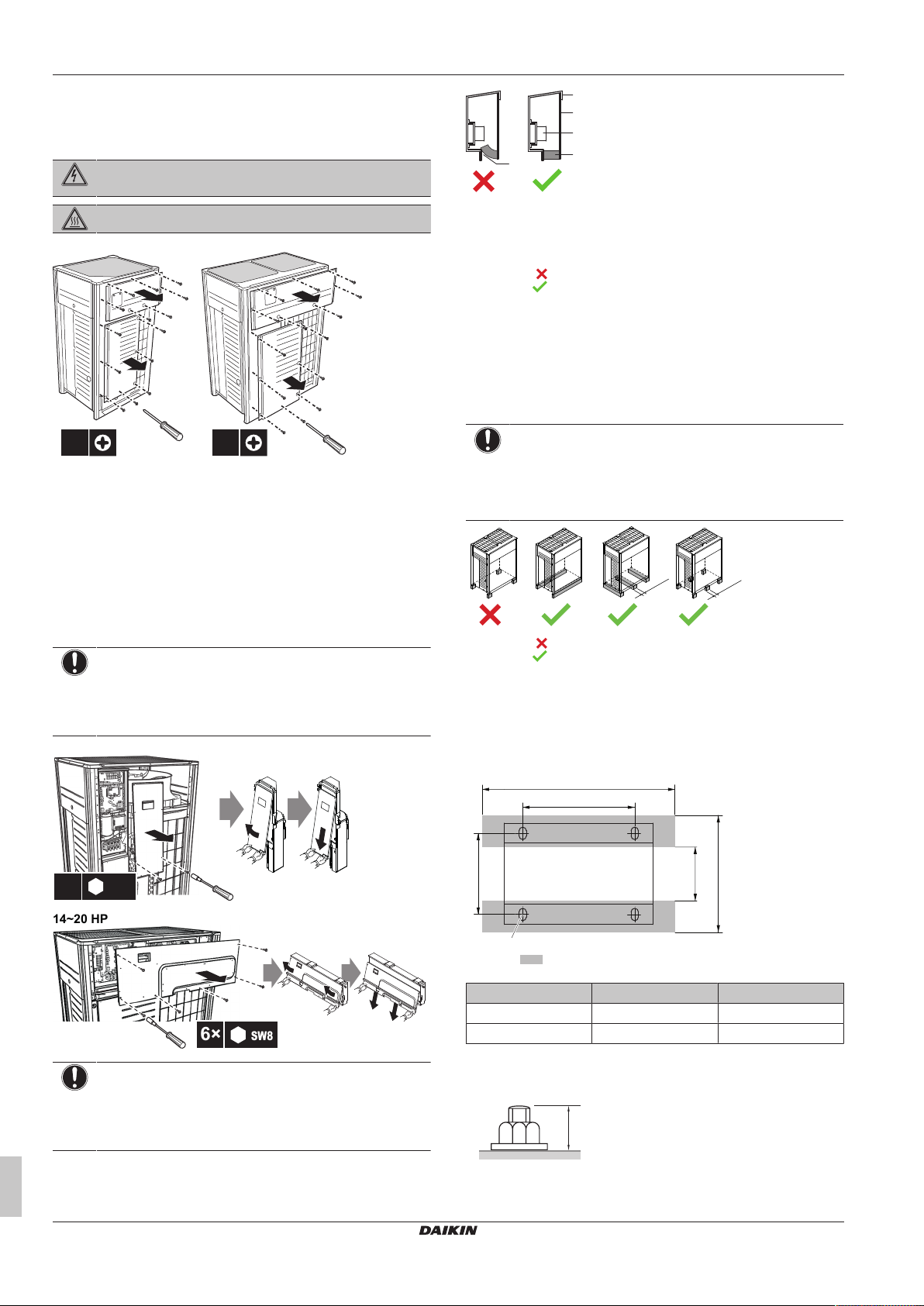 14~20 HP

6× SW8

DAIKIN