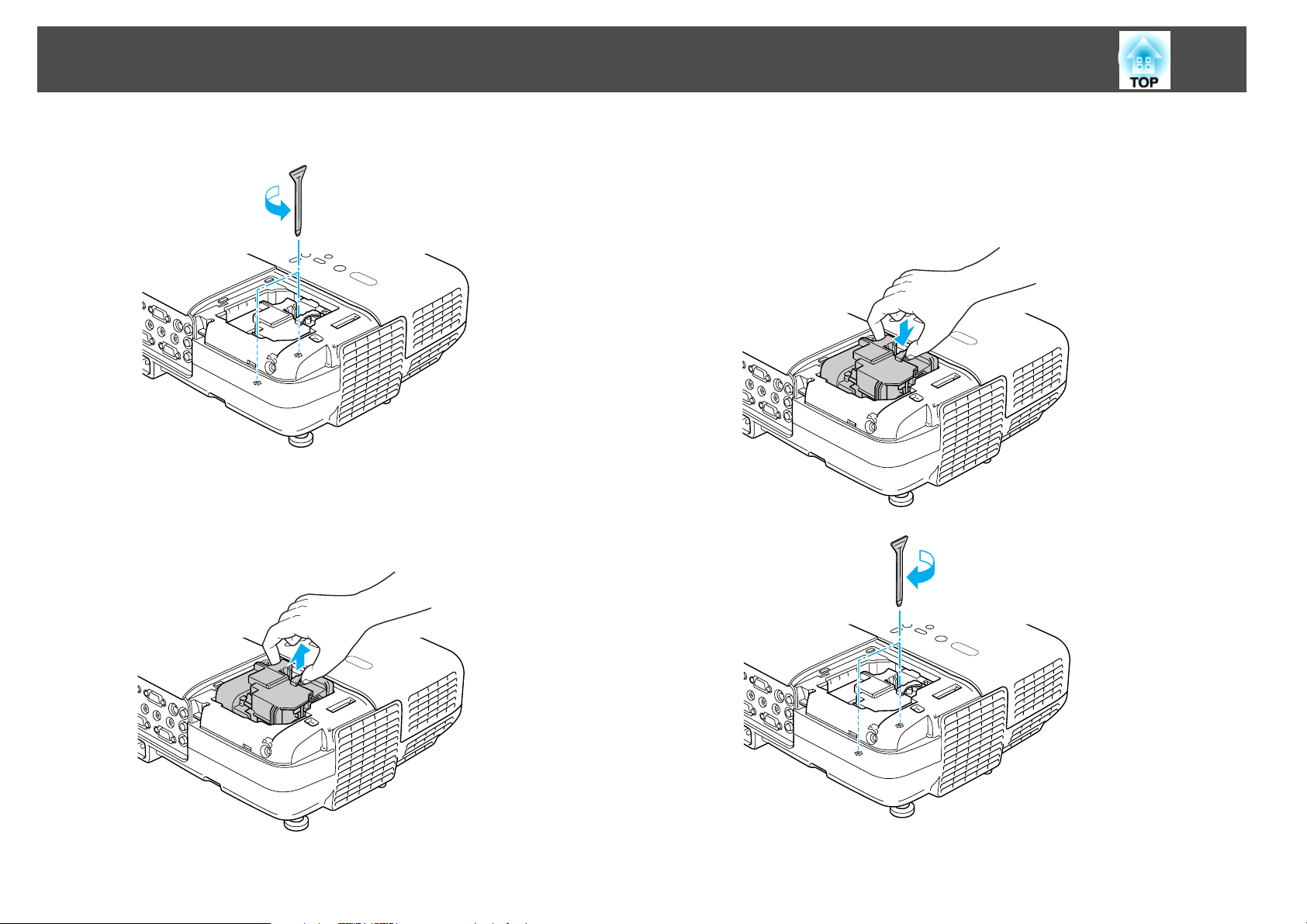 TOP