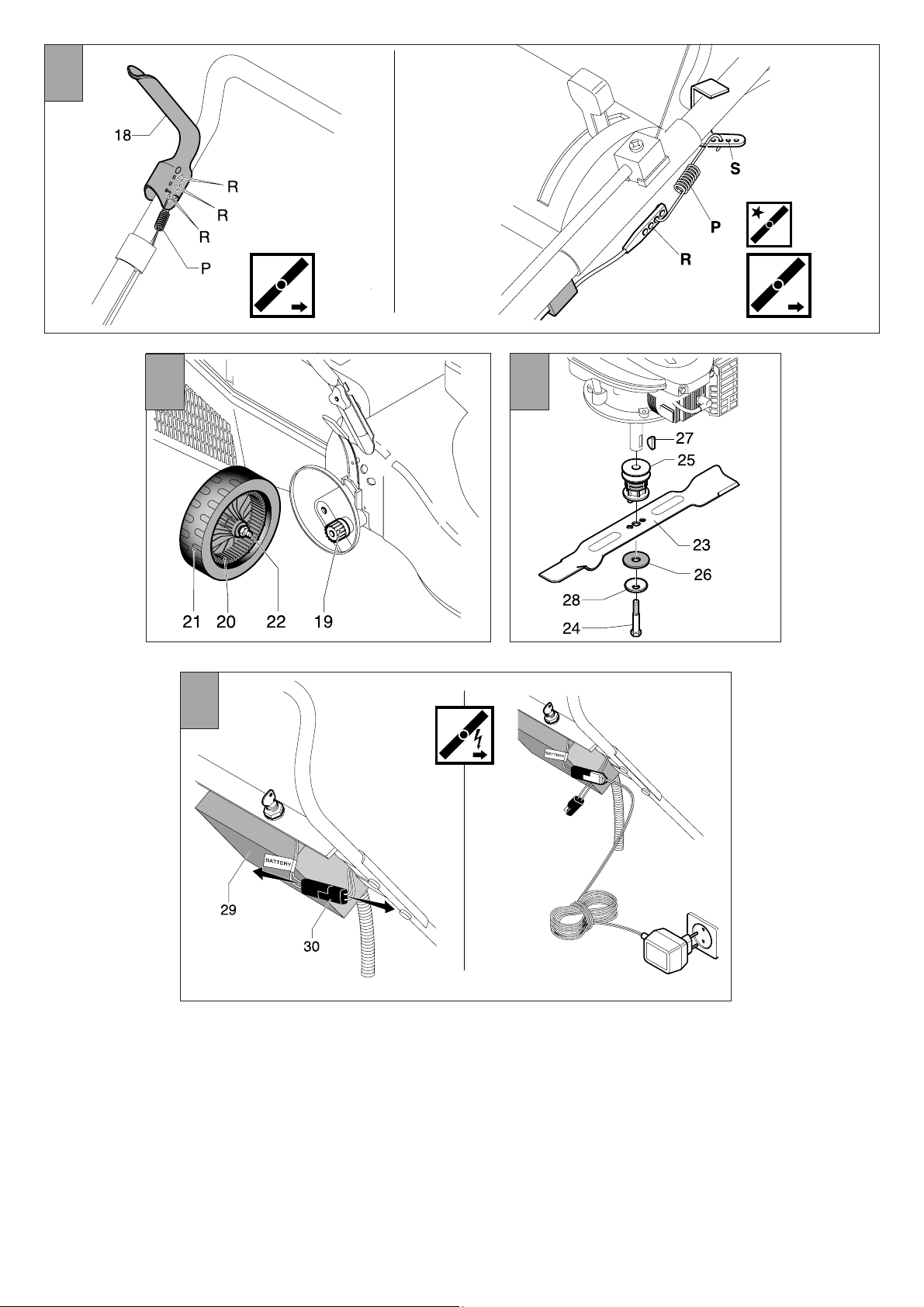 18
R
R
R
P

S
P
R

21 20 22 19

27
25
23
26
28
24

BATTERY
29
30

BATTERY