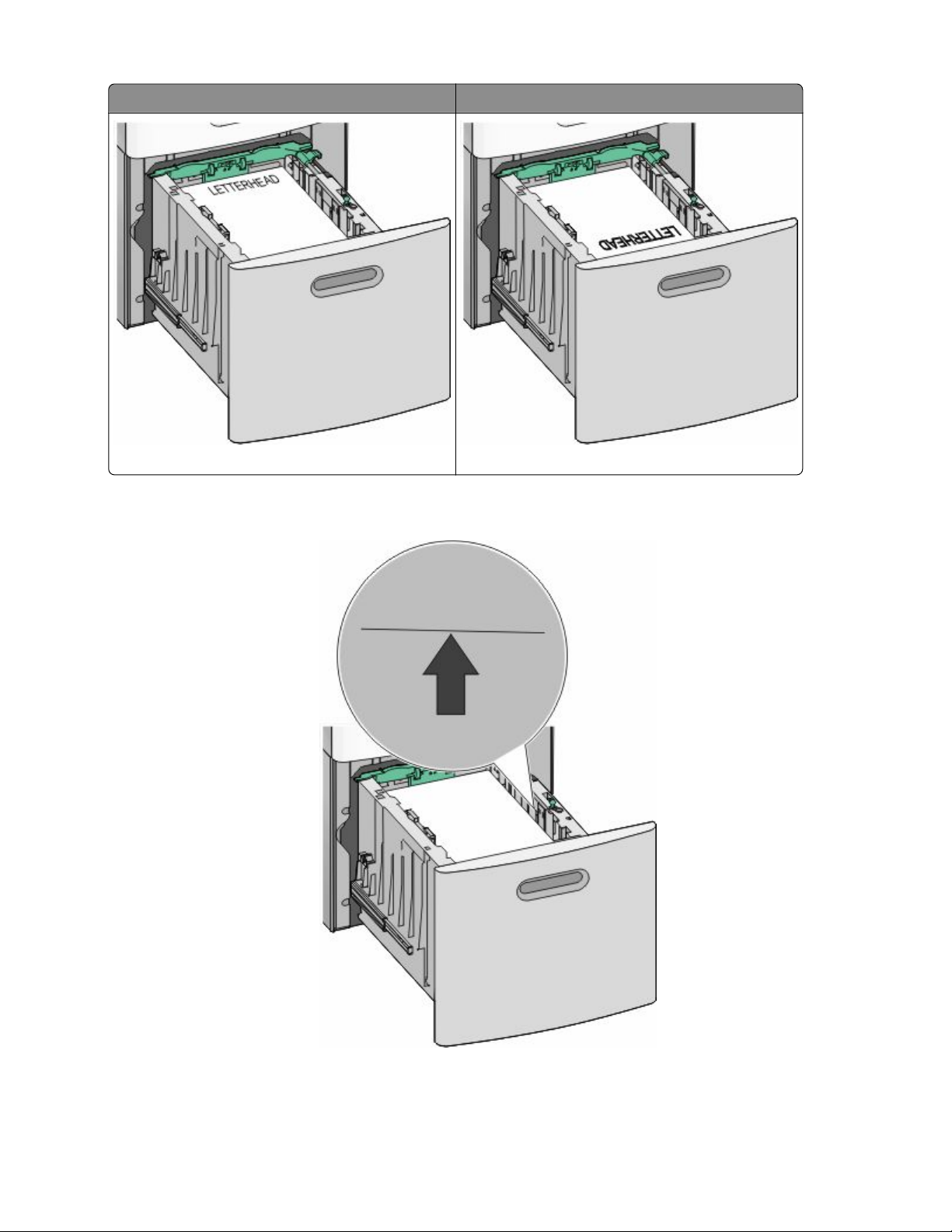 LETTERHEAD

LETTERHEAD