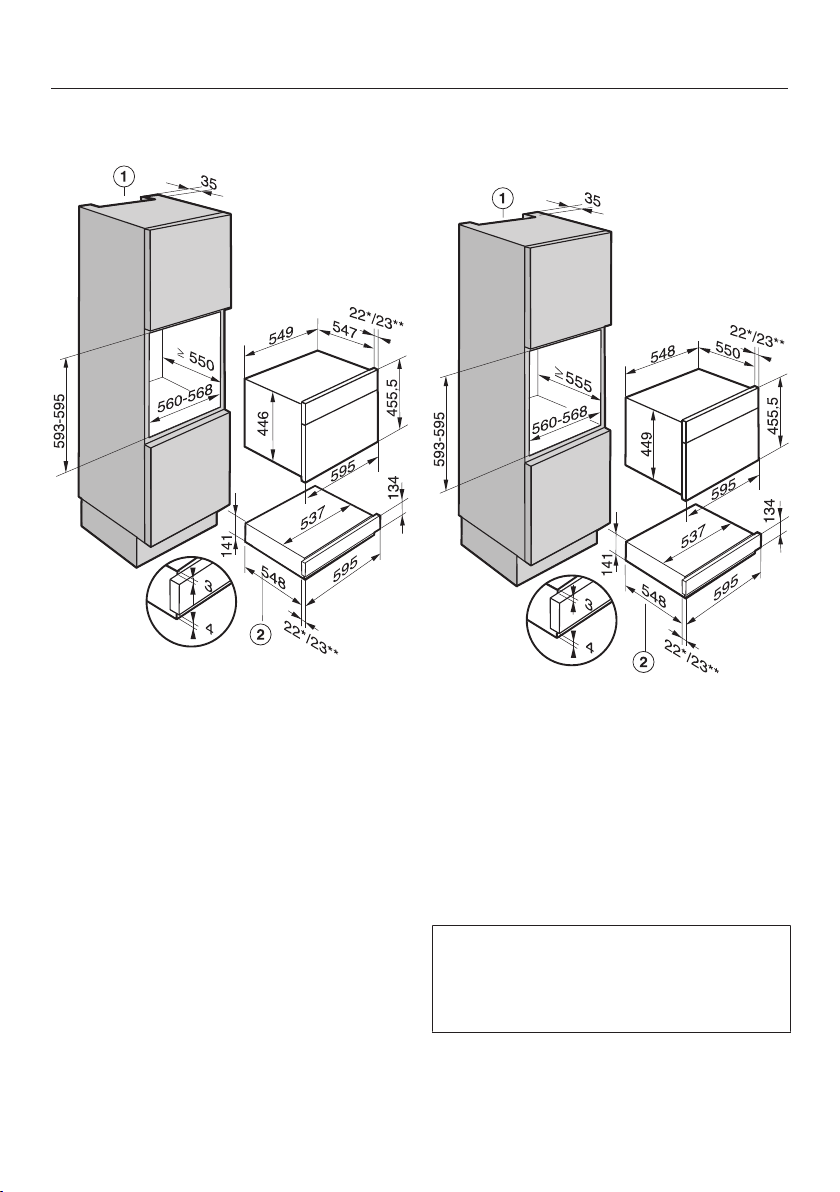 1
35
22*/23**
549
547
≥ 550
560-568
593-595
446
455.5
595
134
537
141
548
595
3
4
2
22*/23**

1
35
22*/23**
548
550
≥ 555
560-568
593-595
449
455.5
595
134
537
141
548
595
3
4
2
22*/23**