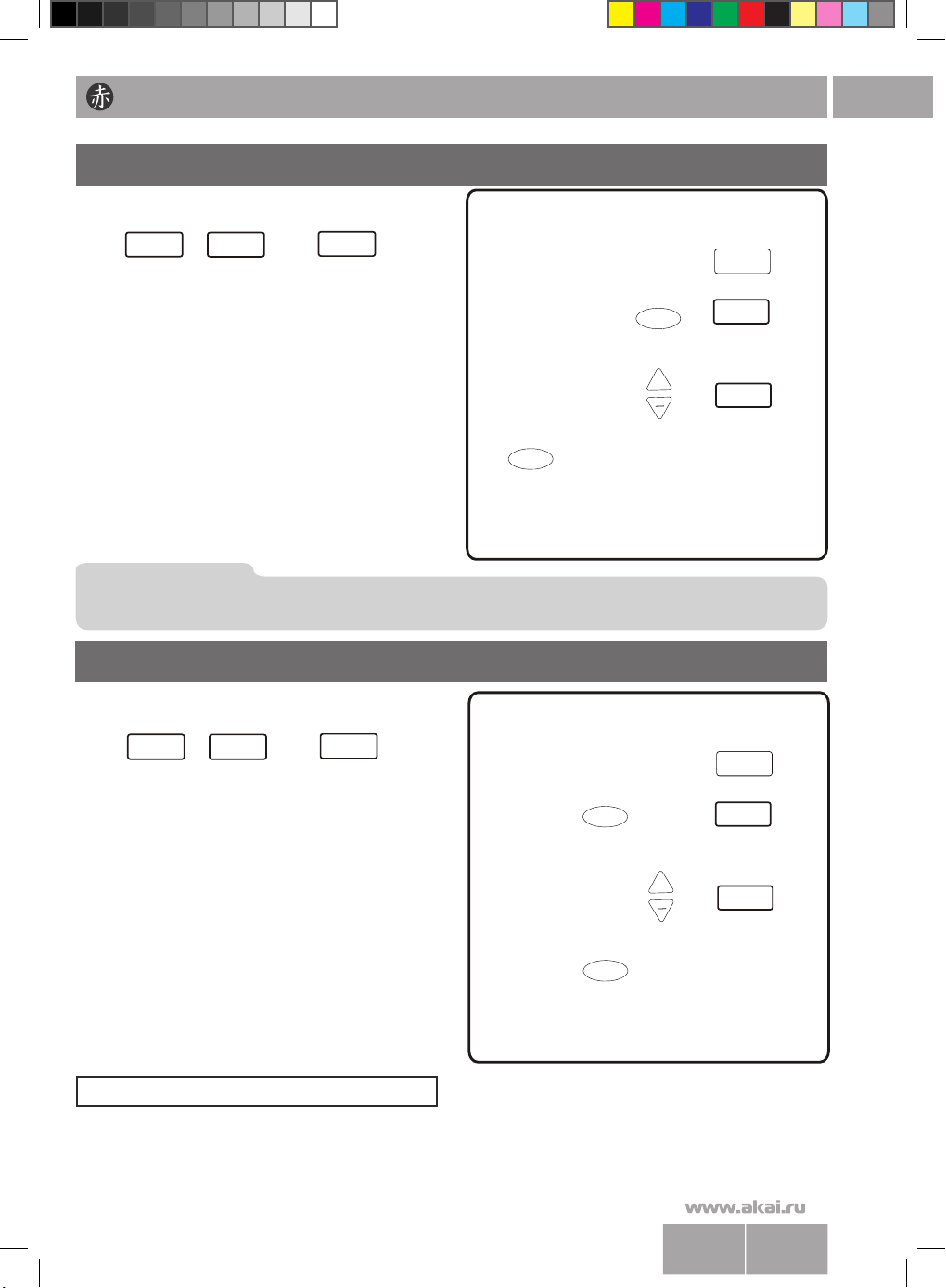 赤

www.akai.ru