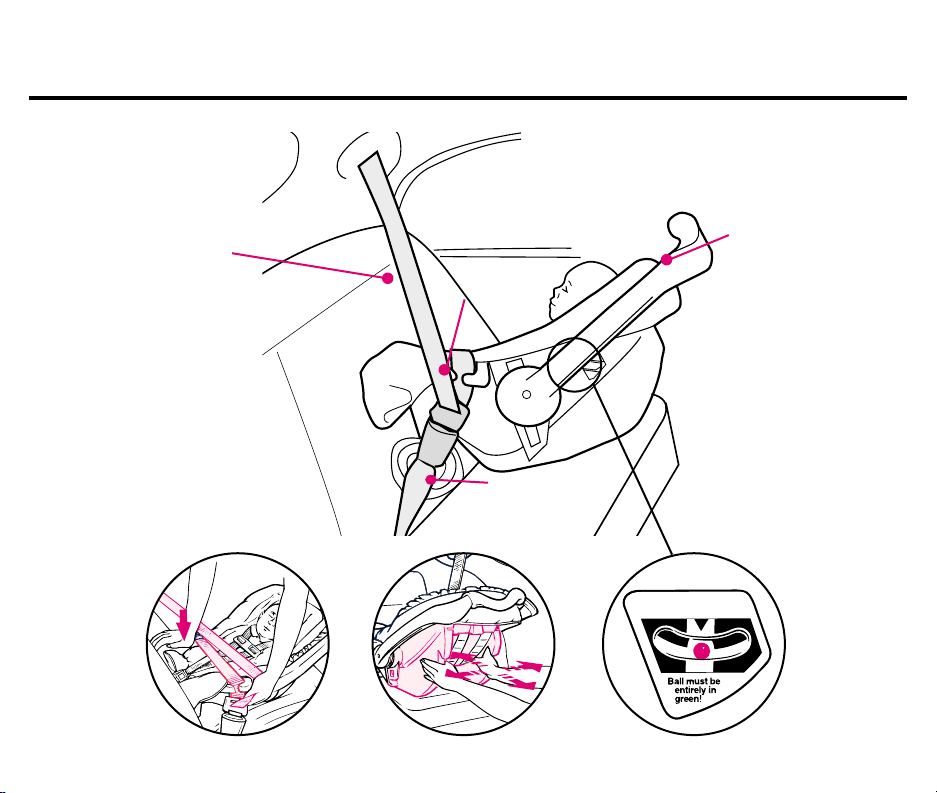 Ball must be entirely in green!