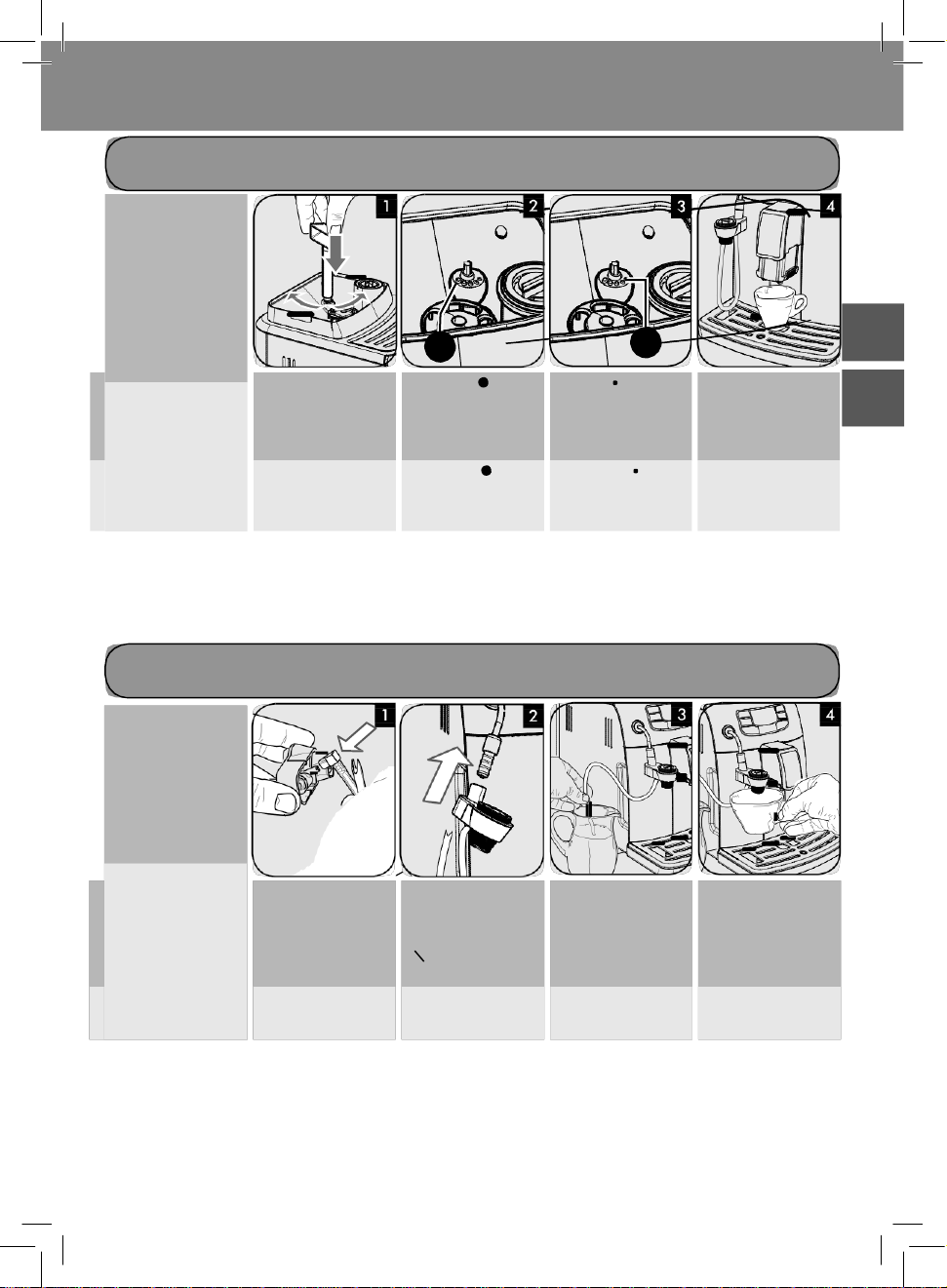 1 2 3 4

1 2 3 4