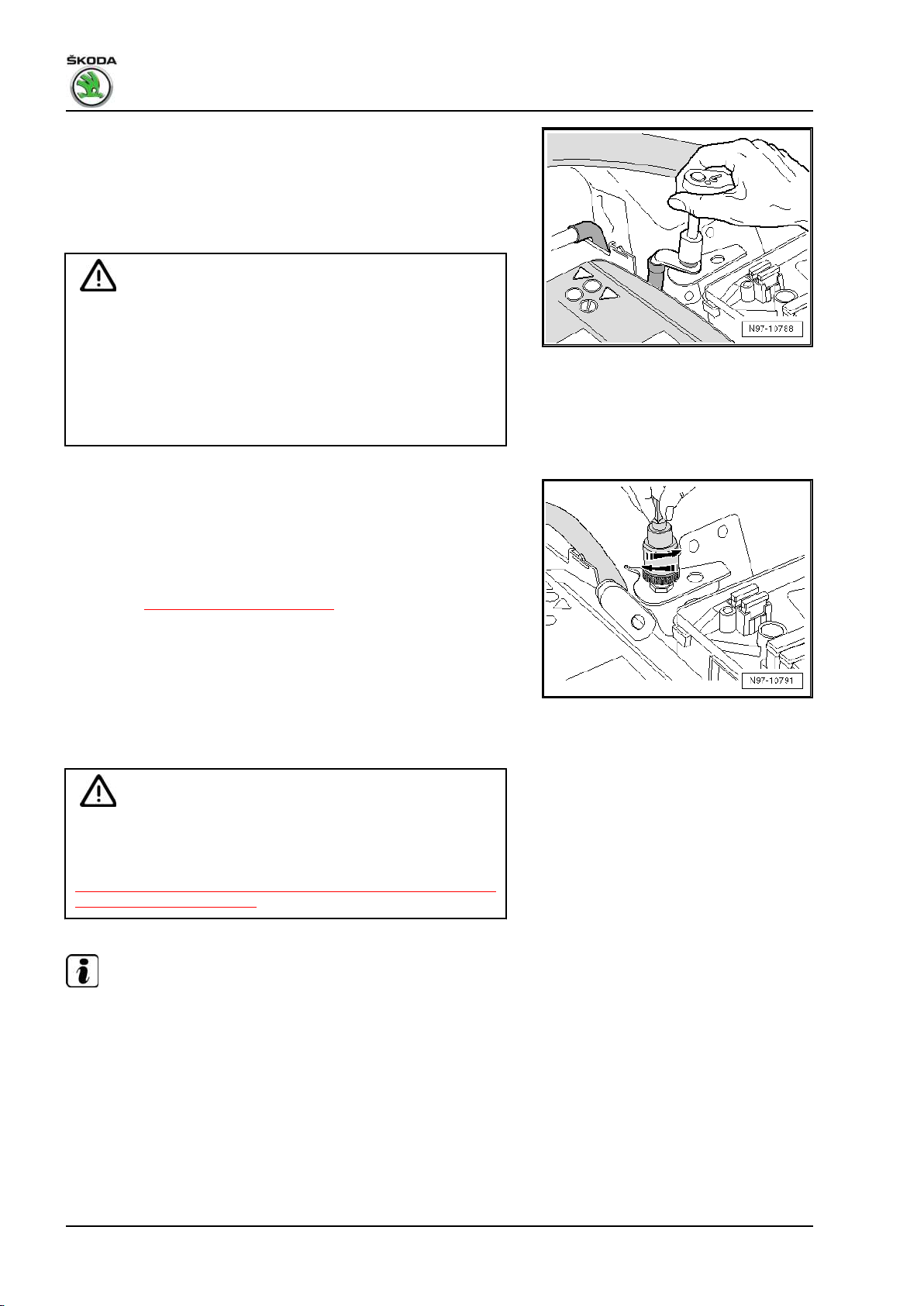 ŠKODA

N97-10788

N97-10791