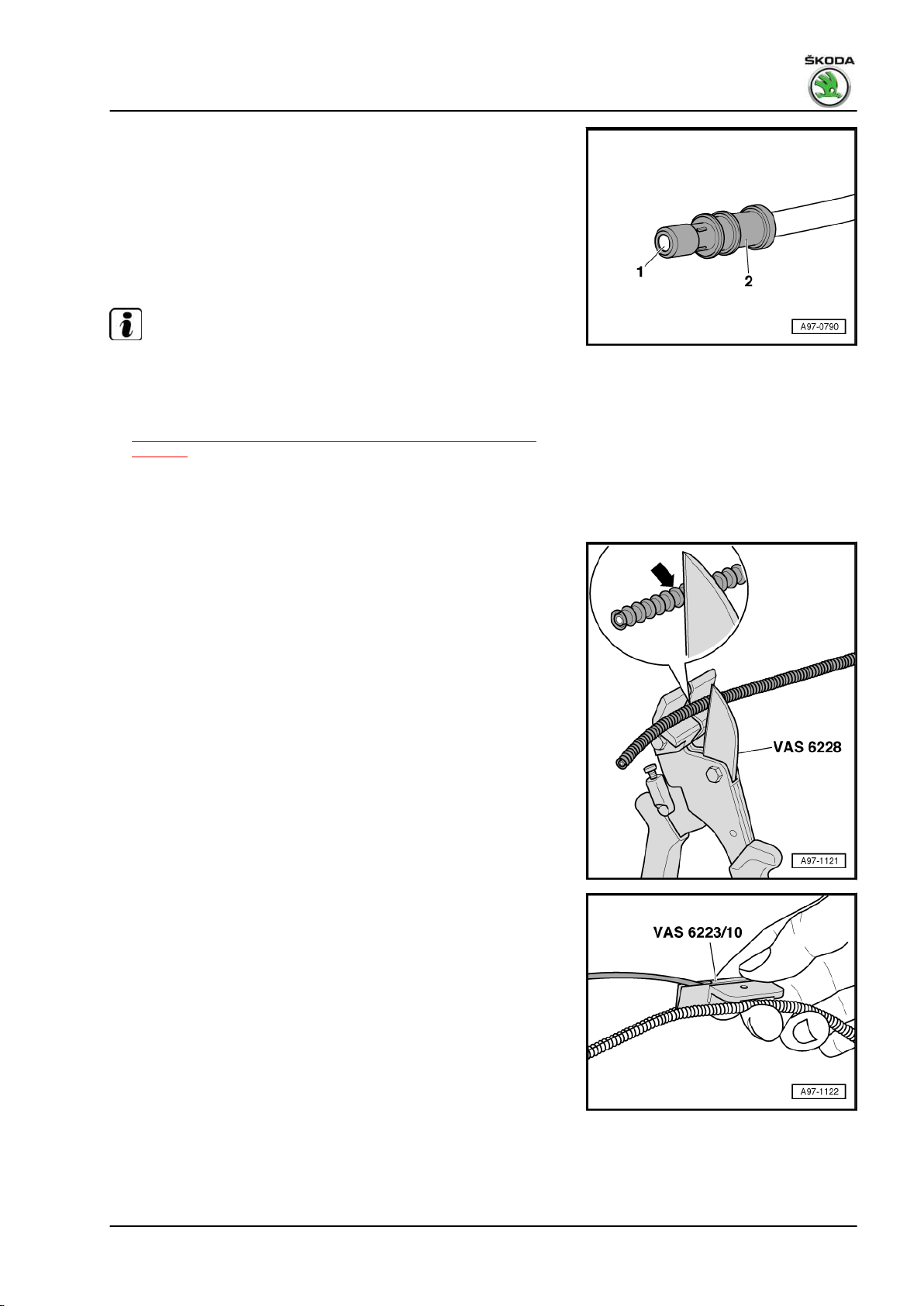 ŠKODA

1

2

A97-0790

VAS 6228

A97-1121

VAS 6223/10

A97-1122