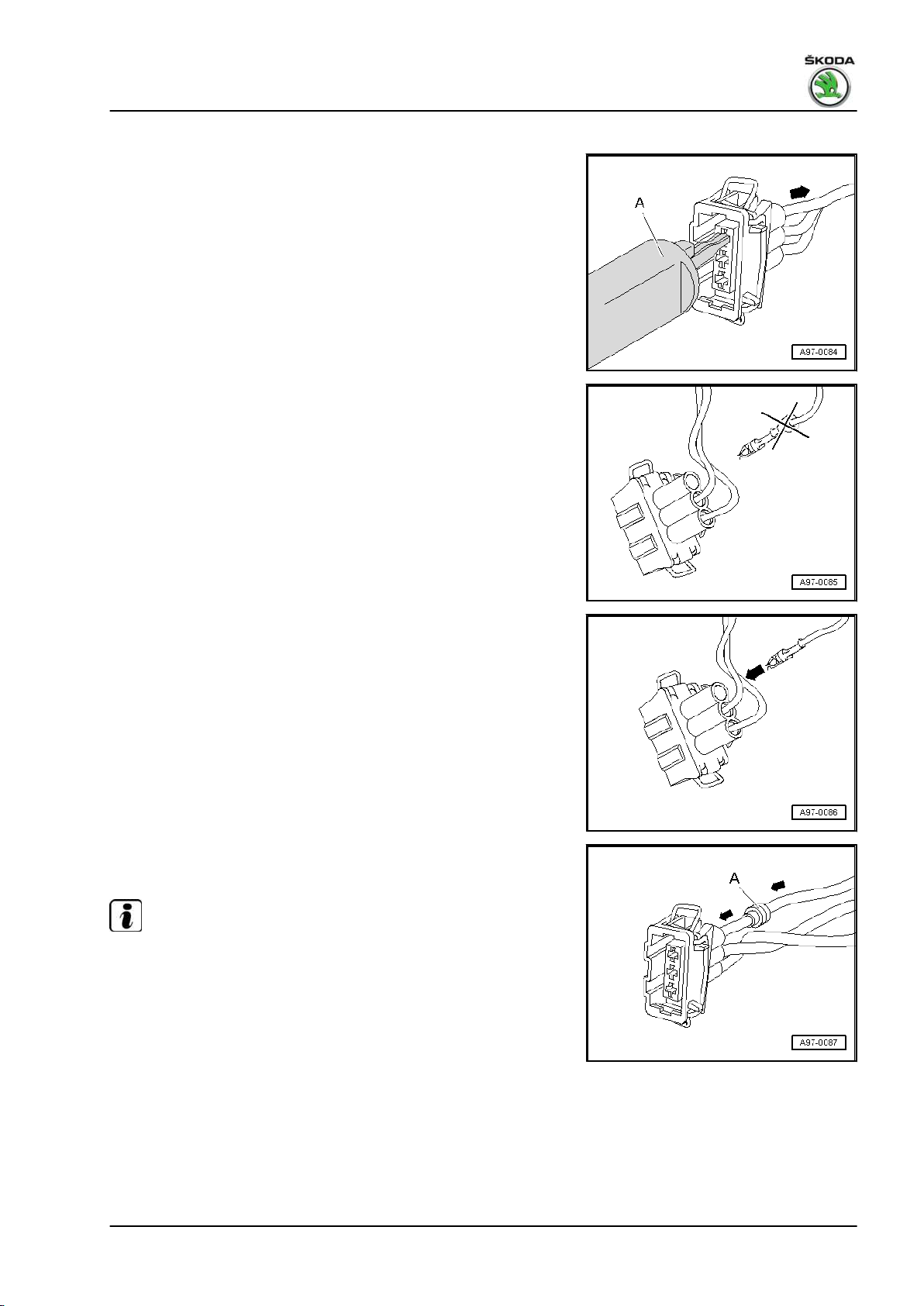 ŠKODA

A

A97-0084

A97-0085

A97-0086

A

A97-0087