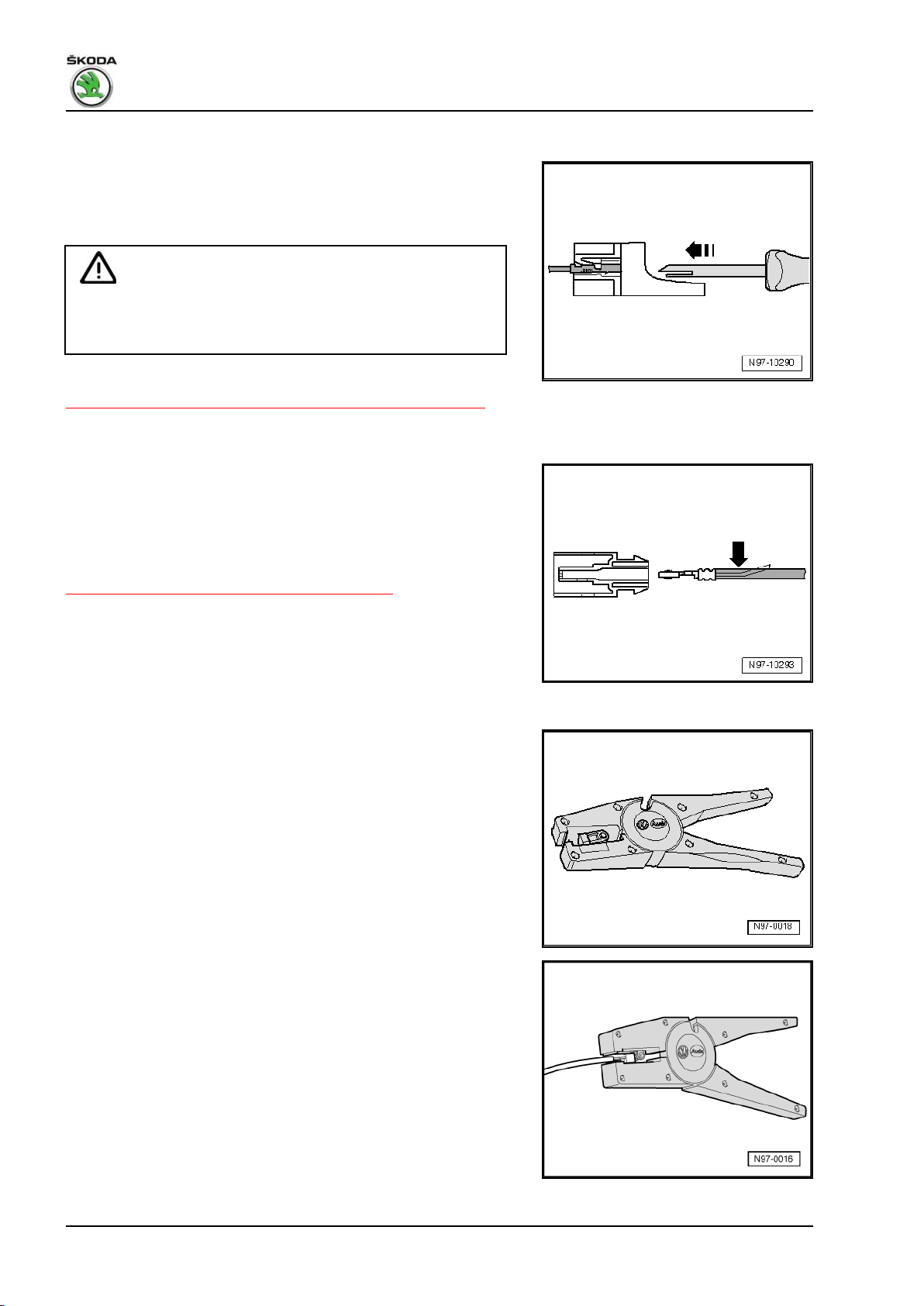 ŠKODA

N97-10290

N97-10293

N97-0018

N97-0016