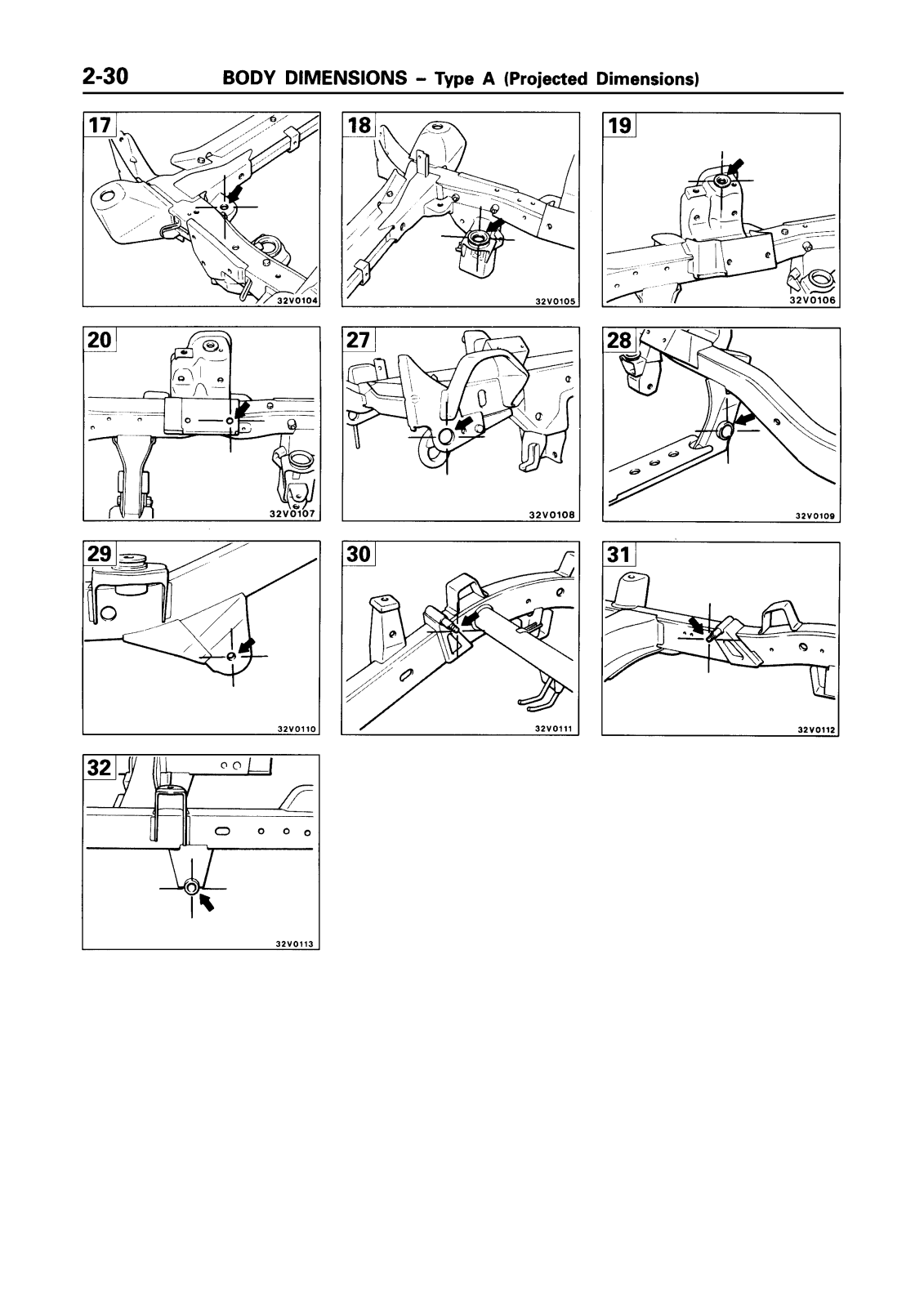 2-30 BODY DIMENSIONS – Type A (Projected Dimensions)

17

32V0104

18

32V0105

19

32V0106

20

32V0107

27

32V0108

28

32V0109

29

32V0110

30

32V0111

31

32V0112

32

32V0113