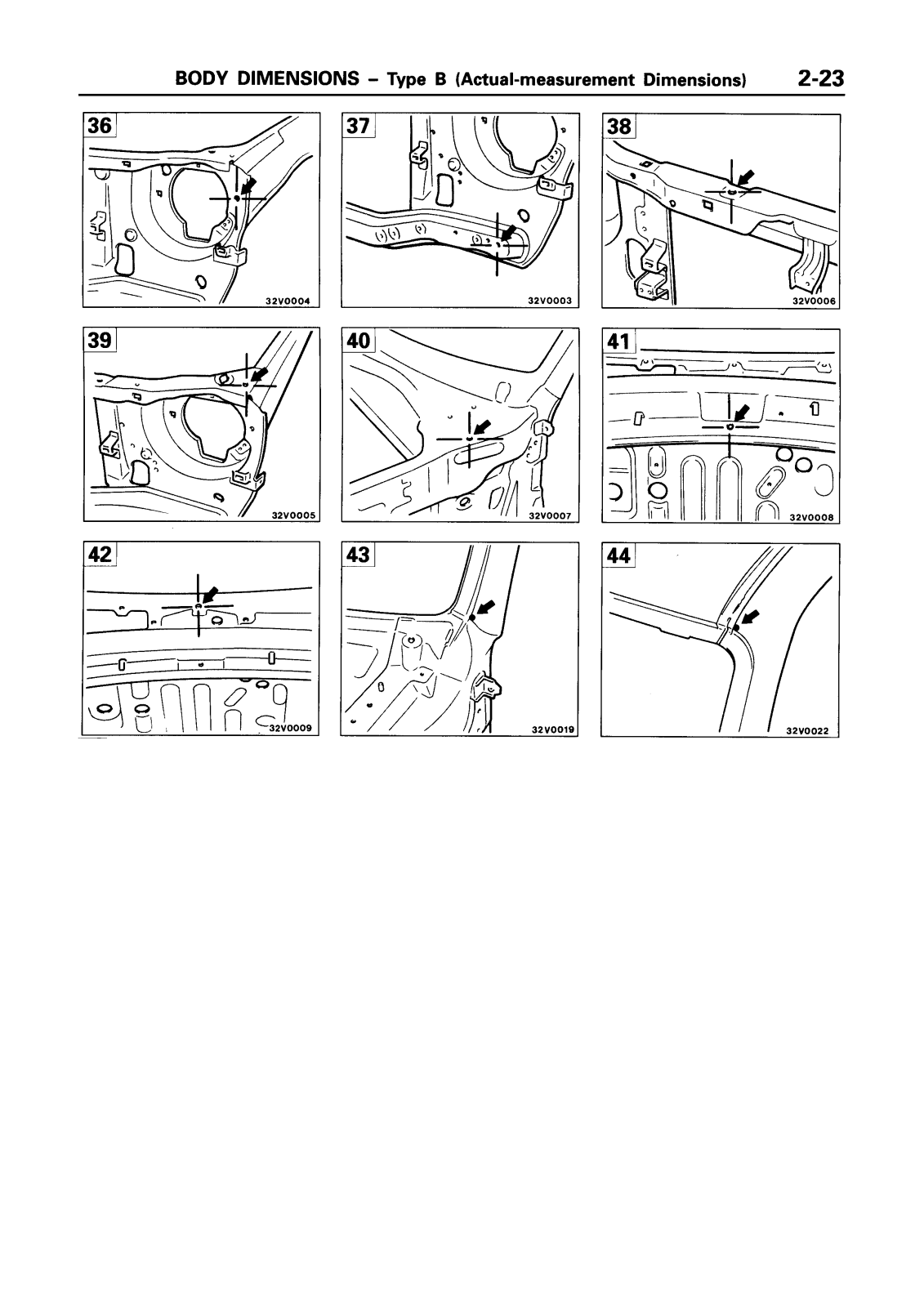 BODY DIMENSIONS – Type B (Actual-measurement Dimensions) 2-23

36

32V0004

37

32V0003

38

32V0006

39

32V0005

40

32V0007

41

32V0008

42

32V0009

43

32V0019

44

32V0022