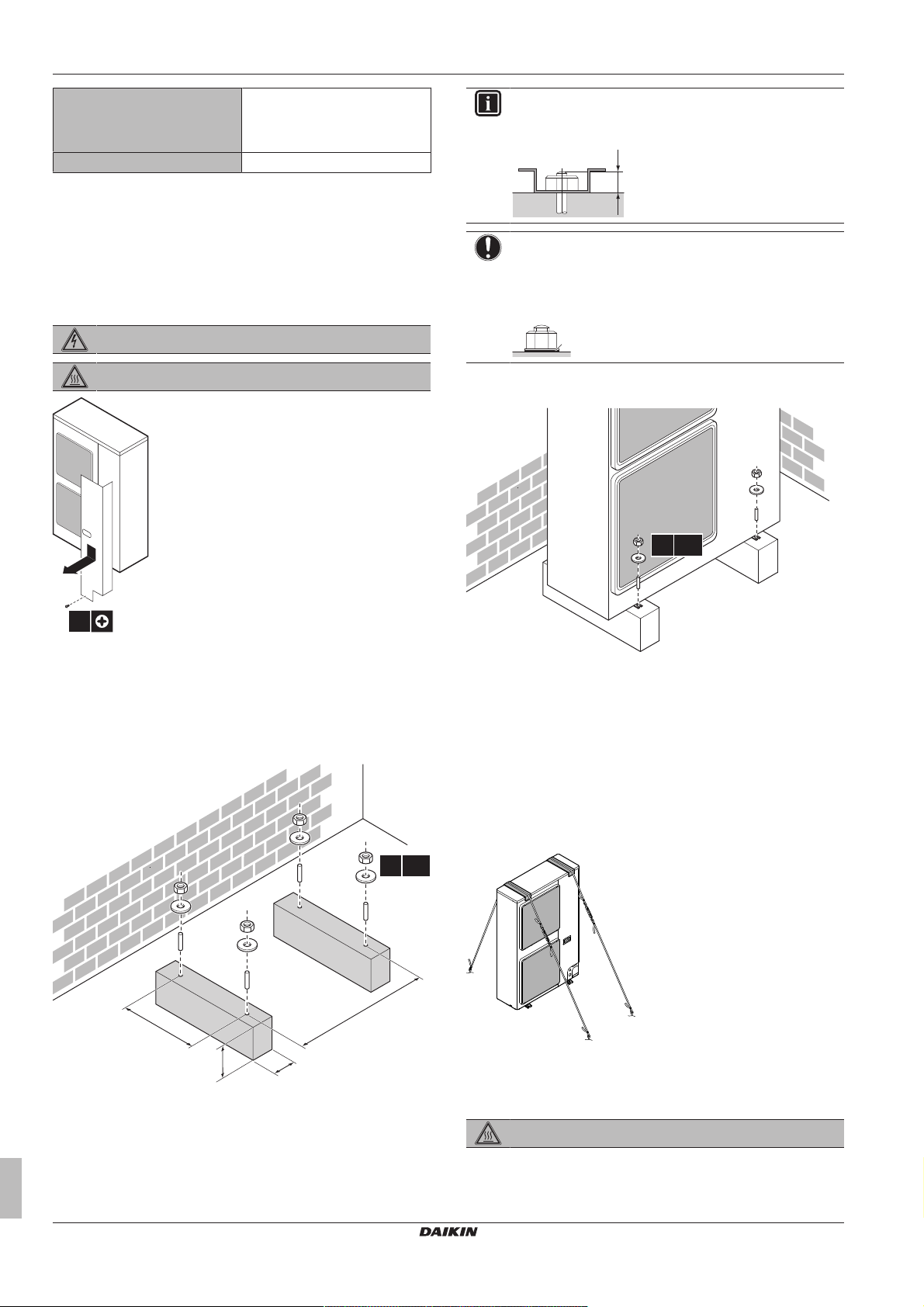 DAIKIN