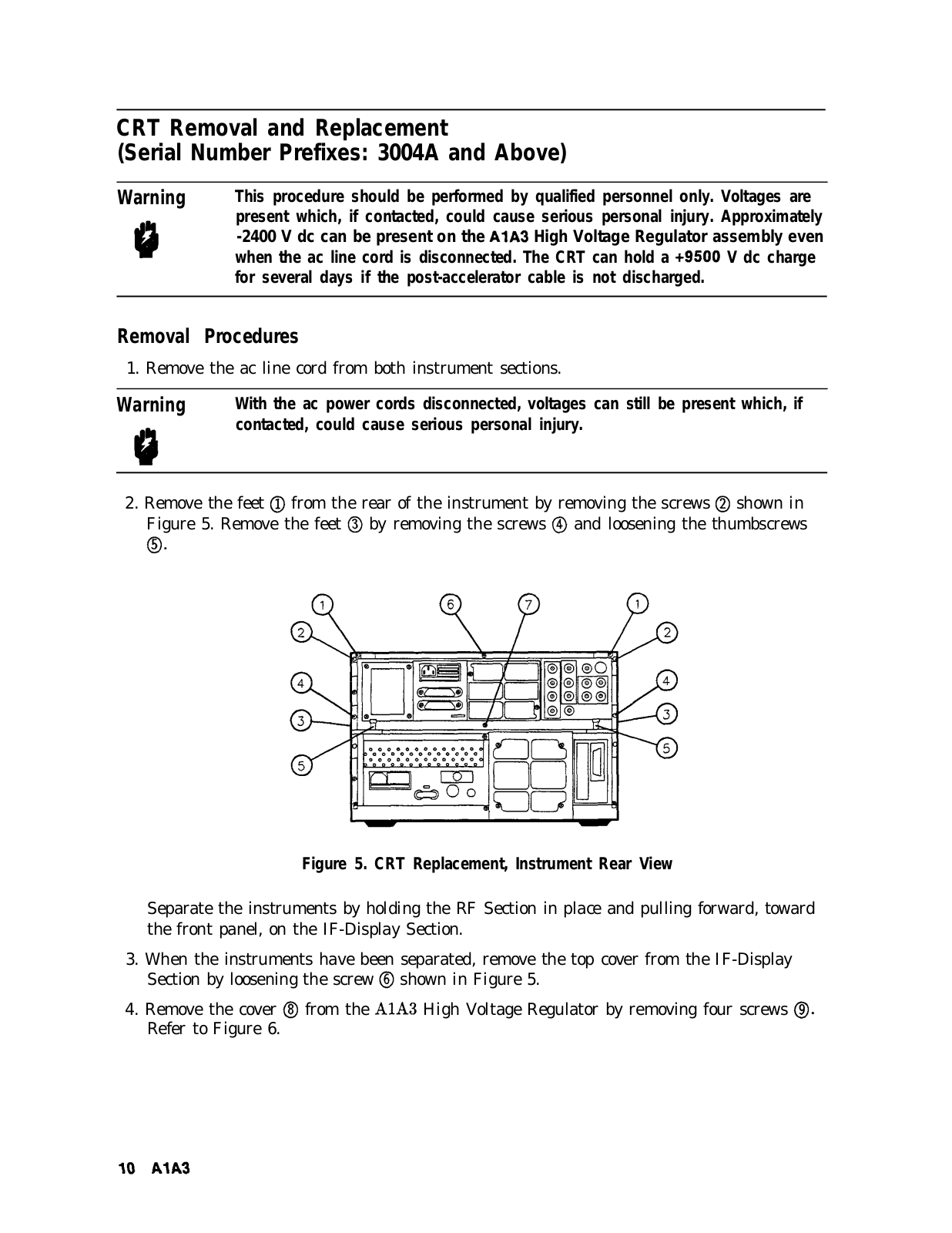 CRT Removal and Replacement
(Serial Number Prefixes: 3004A and Above)

Warning

This procedure should be performed by qualified personnel only. Voltages are present which, if contacted, could cause serious personal injury. Approximately -2400 V dc can be present on the A1A3 High Voltage Regulator assembly even when the ac line cord is disconnected. The CRT can hold a +9500 V dc charge for several days if the post-accelerator cable is not discharged.

Removal Procedures

1. Remove the ac line cord from both instrument sections.

Warning

With the ac power cords disconnected, voltages can still be present which, if contacted, could cause serious personal injury.

2. Remove the feet ① from the rear of the instrument by removing the screws ② shown in Figure 5. Remove the feet ③ by removing the screws ④ and loosening the thumbscrews ⑤.

1 6 7 1
2 2
4 4
3 3
5 5

Figure 5. CRT Replacement, Instrument Rear View

Separate the instruments by holding the RF Section in place and pulling forward, toward the front panel, on the IF-Display Section.

3. When the instruments have been separated, remove the top cover from the IF-Display Section by loosening the screw ⑥ shown in Figure 5.

4. Remove the cover ⑧ from the A1A3 High Voltage Regulator by removing four screws ⑨. Refer to Figure 6.

10 A1A3